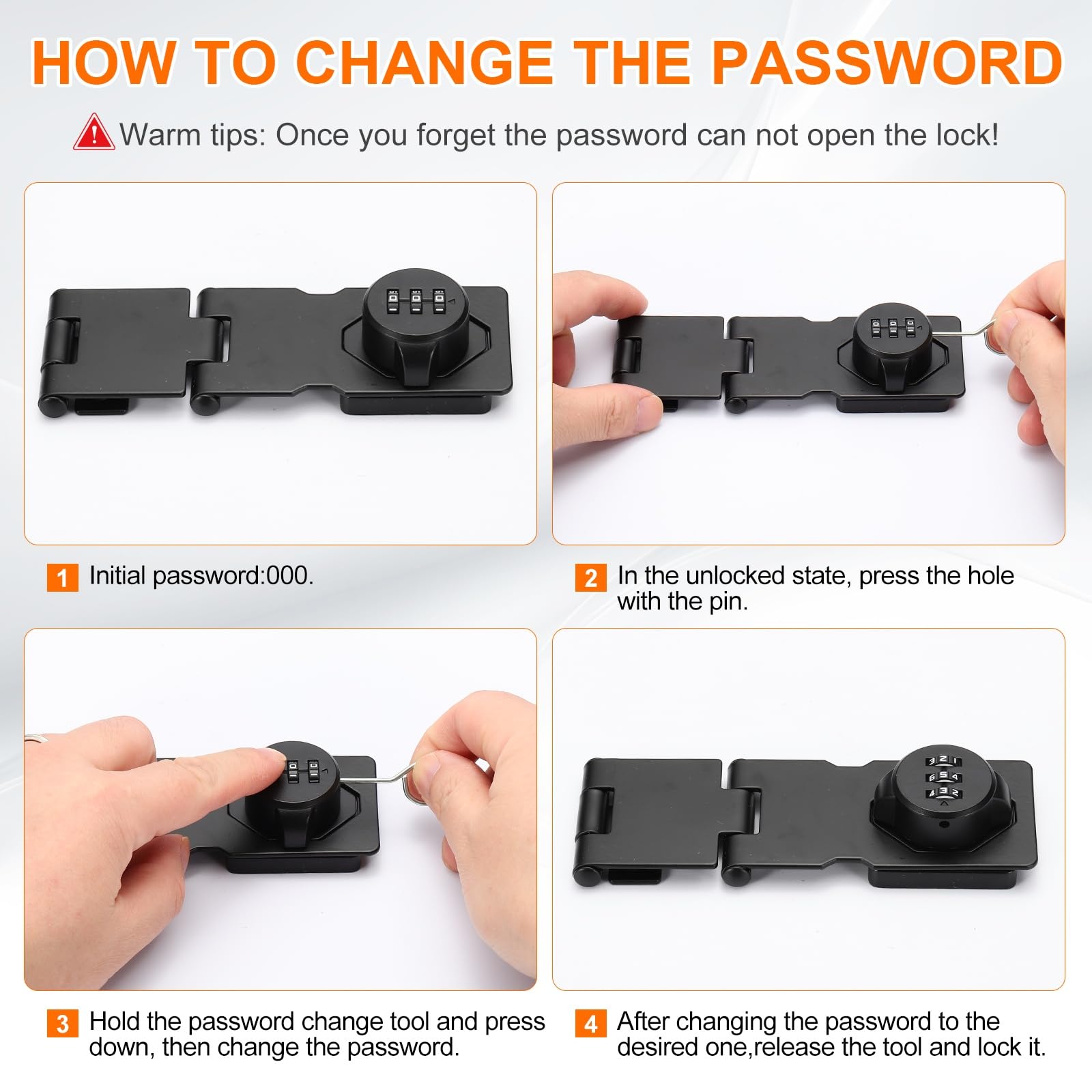 HOW TO CHANGE THE PASSWORD

Warm tips: Once you forget the password can not open the lock!

1 Initial password:000.

2 In the unlocked state, press the hole with the pin.

3 Hold the password change tool and press down, then change the password.

4 After changing the password to the desired one,release the tool and lock it.