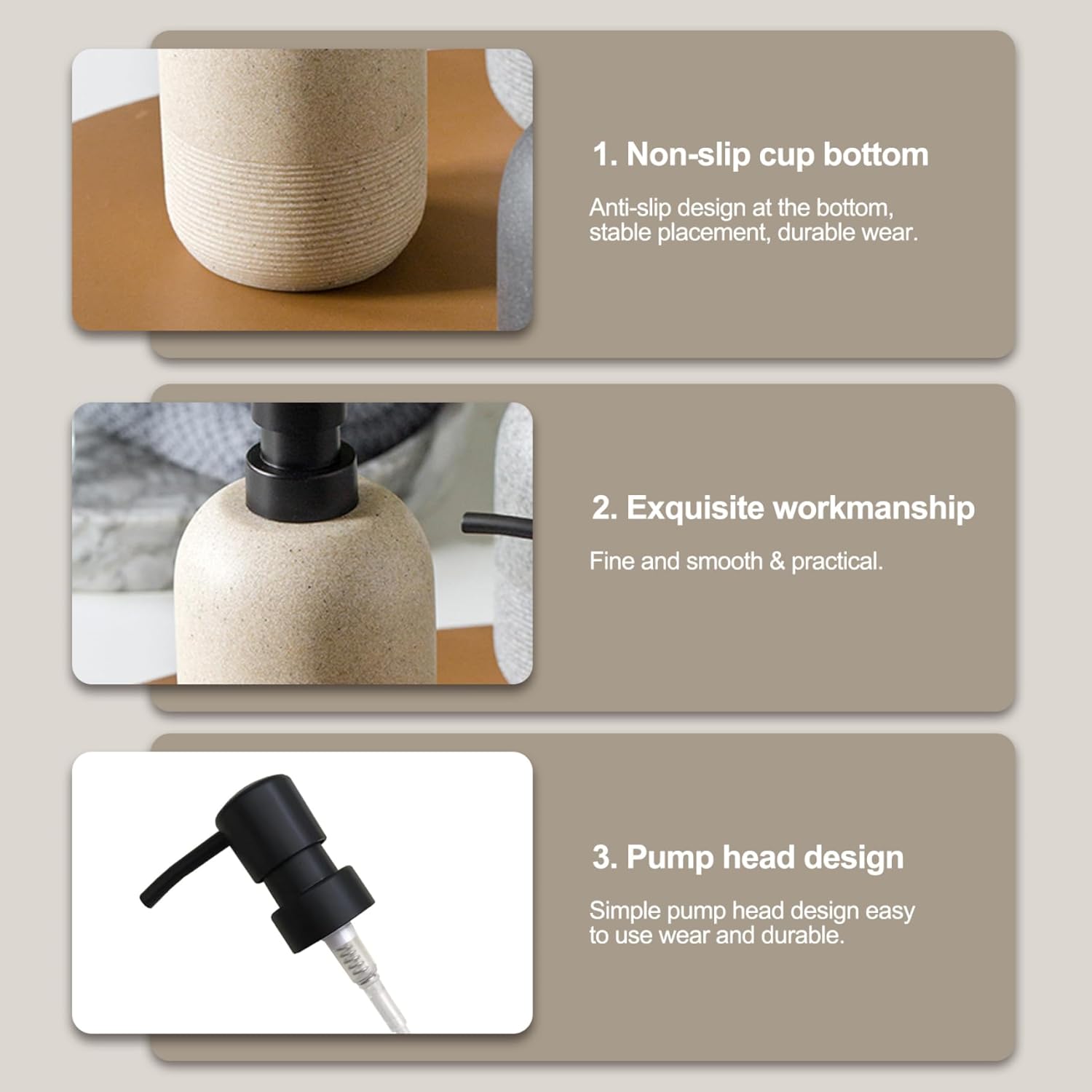 1. Non-slip cup bottom

Anti-slip design at the bottom, stable placement, durable wear.

2. Exquisite workmanship

Fine and smooth & practical.

3. Pump head design

Simple pump head design easy to use wear and durable.