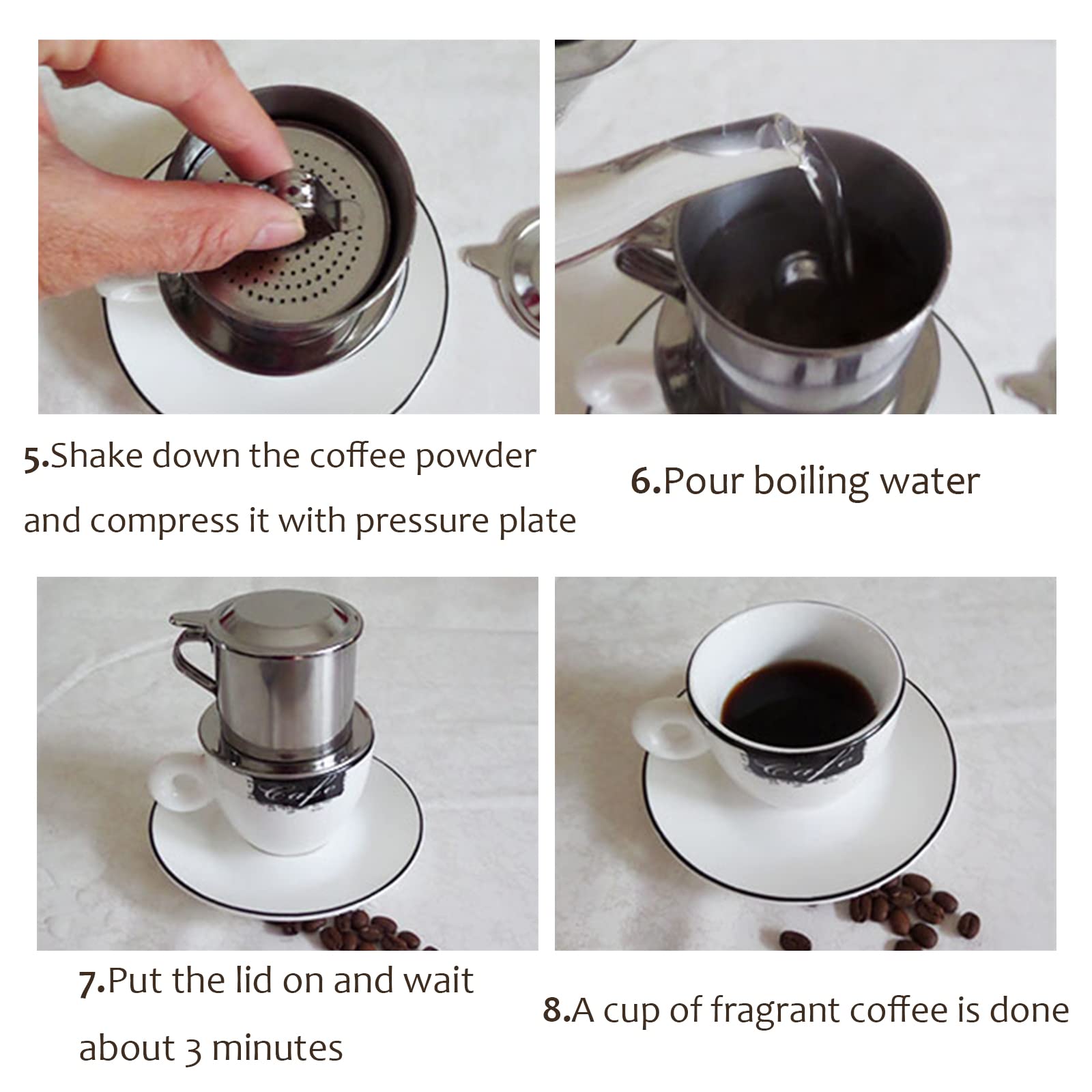 5.Shake down the coffee powder and compress it with pressure plate

6.Pour boiling water

Cafe

7.Put the lid on and wait about 3 minutes

Cafe

8.A cup of fragrant coffee is done