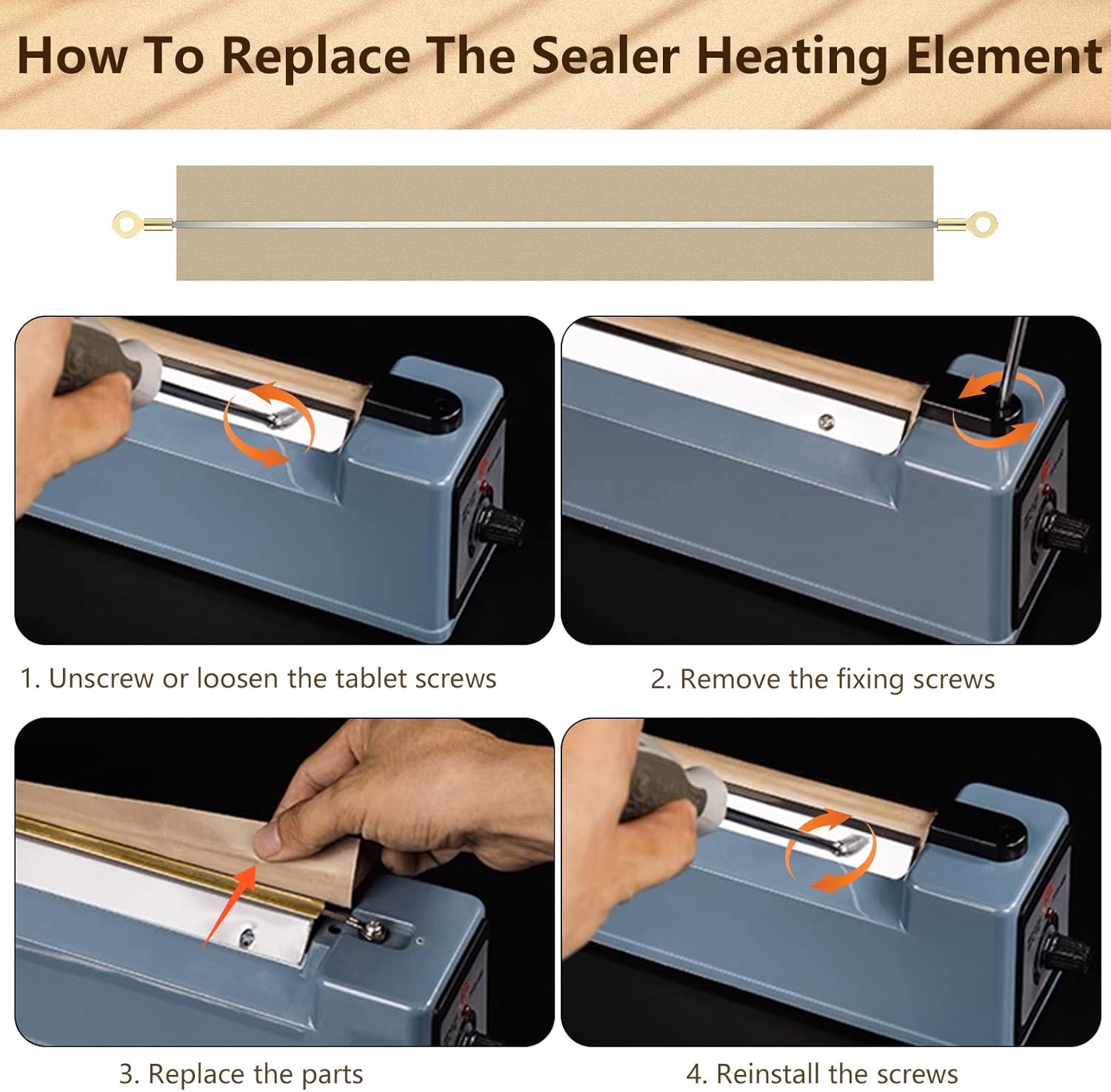 How To Replace The Sealer Heating Element

1. Unscrew or loosen the tablet screws

2. Remove the fixing screws

3. Replace the parts

4. Reinstall the screws