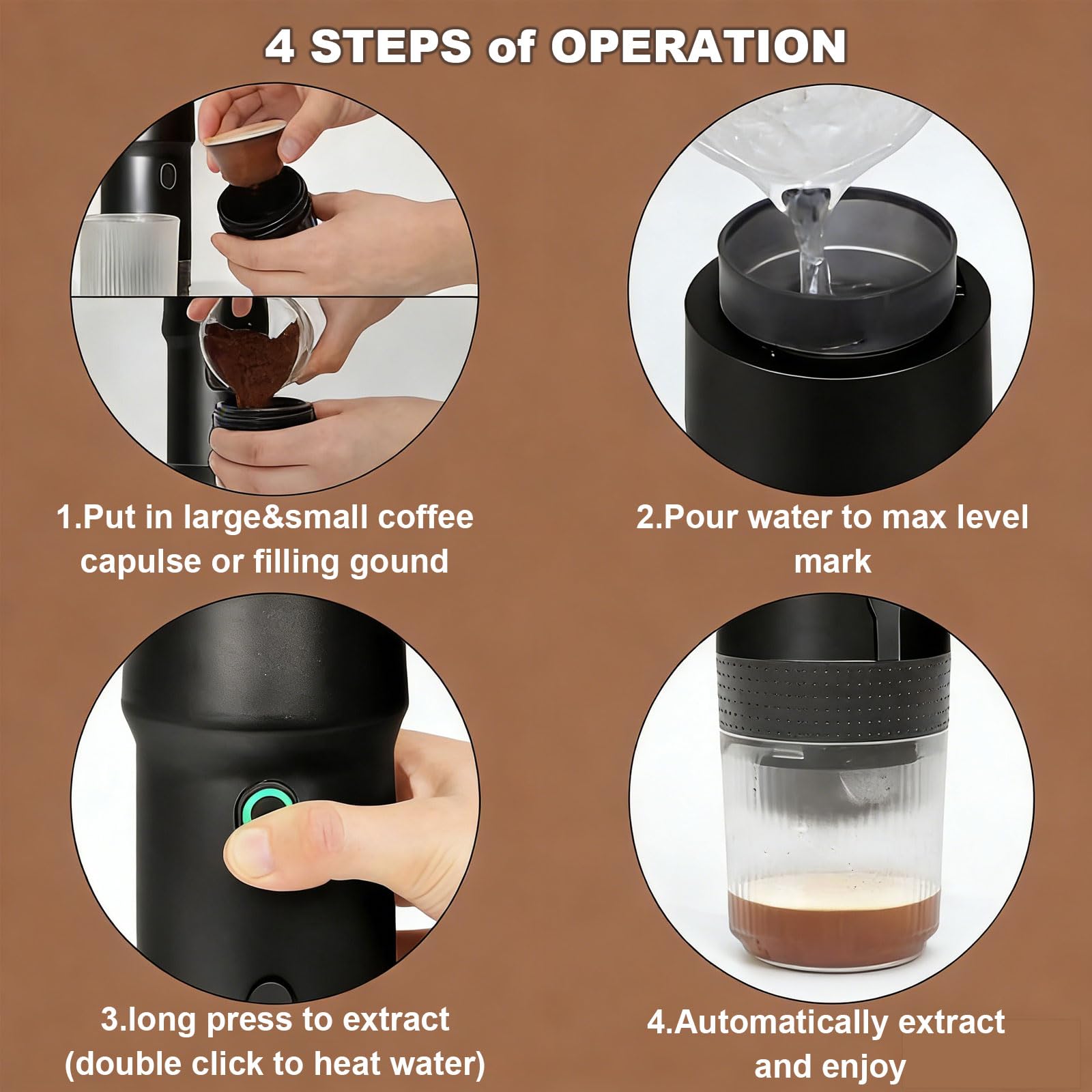 4 STEPS of OPERATION

1.Put in large&small coffee capulse or filling gound

2.Pour water to max level mark

3.long press to extract (double click to heat water)

4.Automatically extract and enjoy