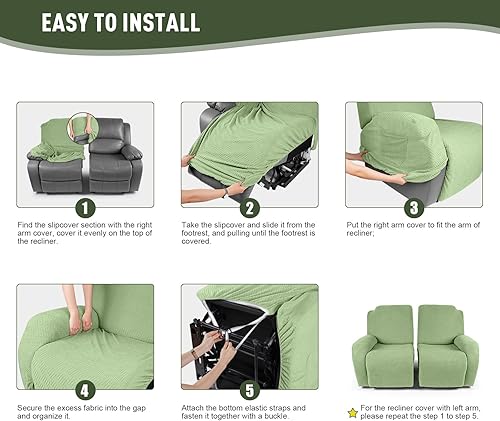 EASY TO INSTALL

1

Find the slipcover section with the right arm cover, cover it evenly on the top of the recliner.

2

Take the slipcover and slide it from the footrest, and pulling until the footrest is covered.

3

Put the right arm cover to fit the arm of recliner;

4

Secure the excess fabric into the gap and organize it.

5

Attach the bottom elastic straps and fasten it together with a buckle.

For the recliner cover with left arm, please repeat the step 1 to step 5.