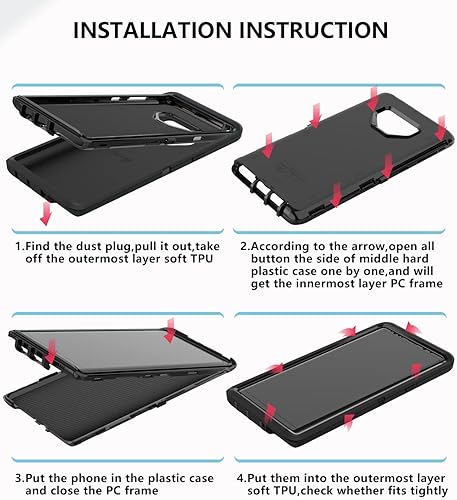 INSTALLATION INSTRUCTION

1.Find the dust plug,pull it out,take off the outermost layer soft TPU

2.According to the arrow,open all button the side of middle hard plastic case one by one,and will get the innermost layer PC frame

3.Put the phone in the plastic case and close the PC frame

4.Put them into the outermost layer soft TPU,check whether fits tightly