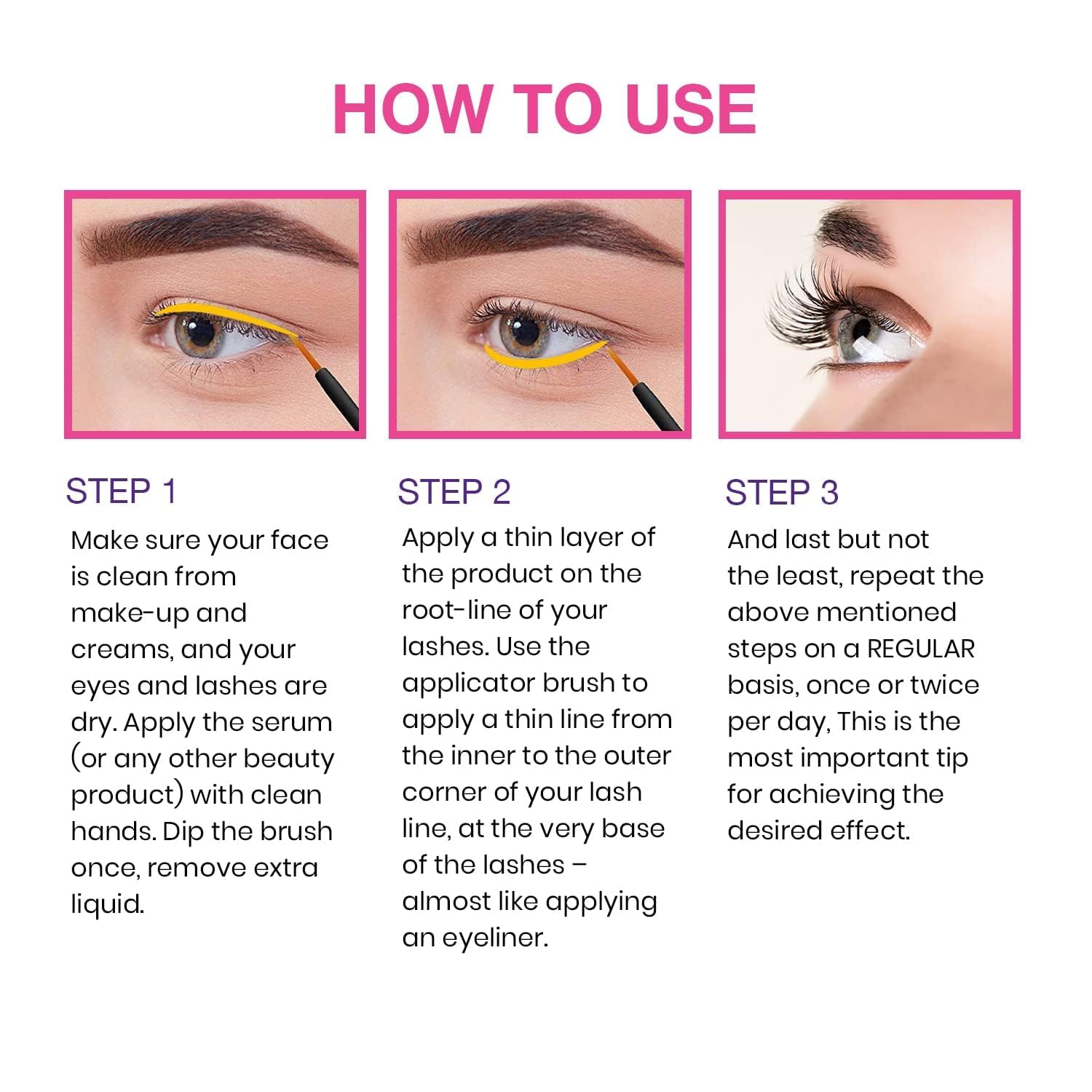 HOW TO USE

STEP 1

Make sure your face is clean from make-up and creams, and your eyes and lashes are dry. Apply the serum (or any other beauty product) with clean hands. Dip the brush once, remove extra liquid.

STEP 2

Apply a thin layer of the product on the root-line of your lashes. Use the applicator brush to apply a thin line from the inner to the outer corner of your lash line, at the very base of the lashes – almost like applying an eyeliner.

STEP 3

And last but not the least, repeat the above mentioned steps on a REGULAR basis, once or twice per day, This is the most important tip for achieving the desired effect.