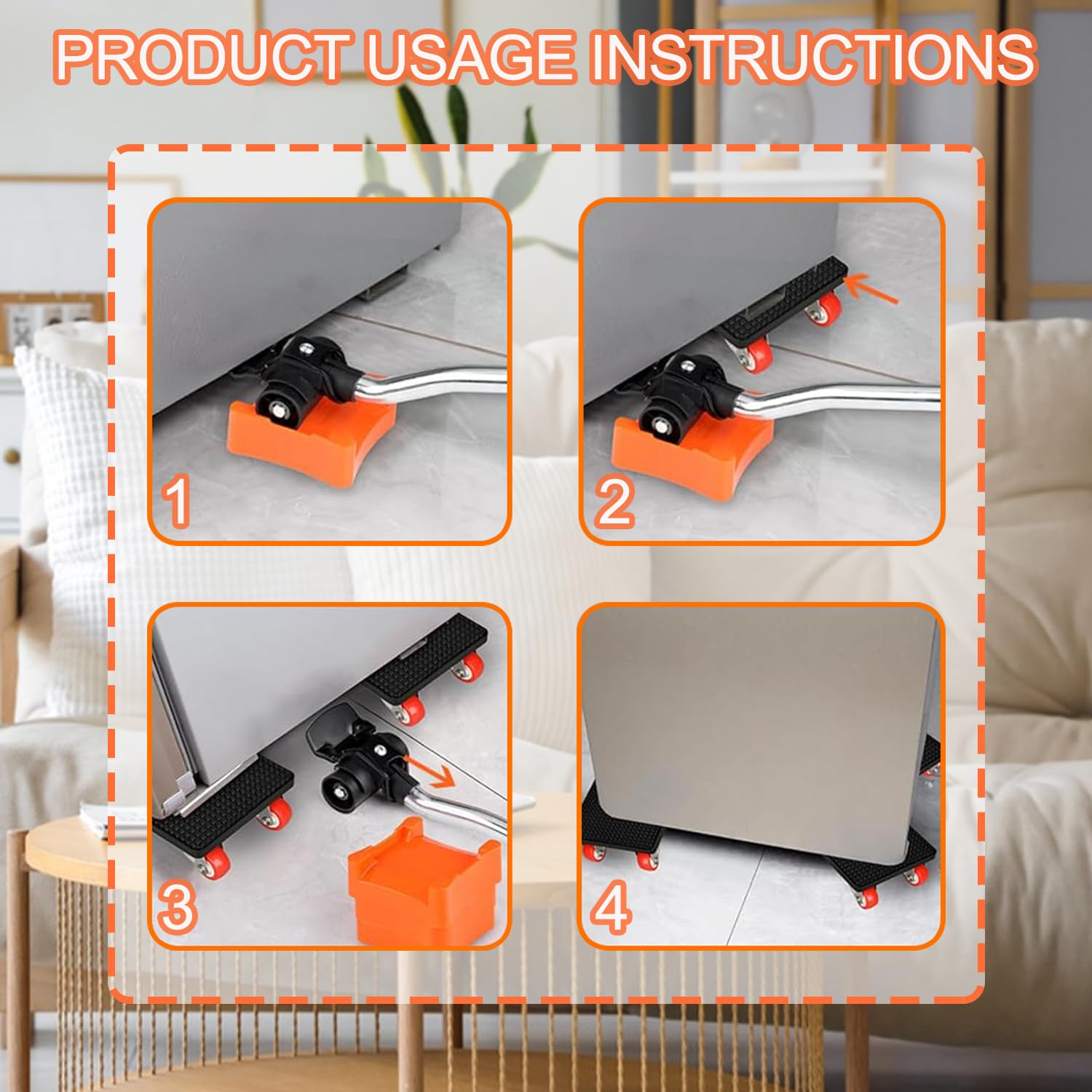 PRODUCT USAGE INSTRUCTIONS

1

2

3

4