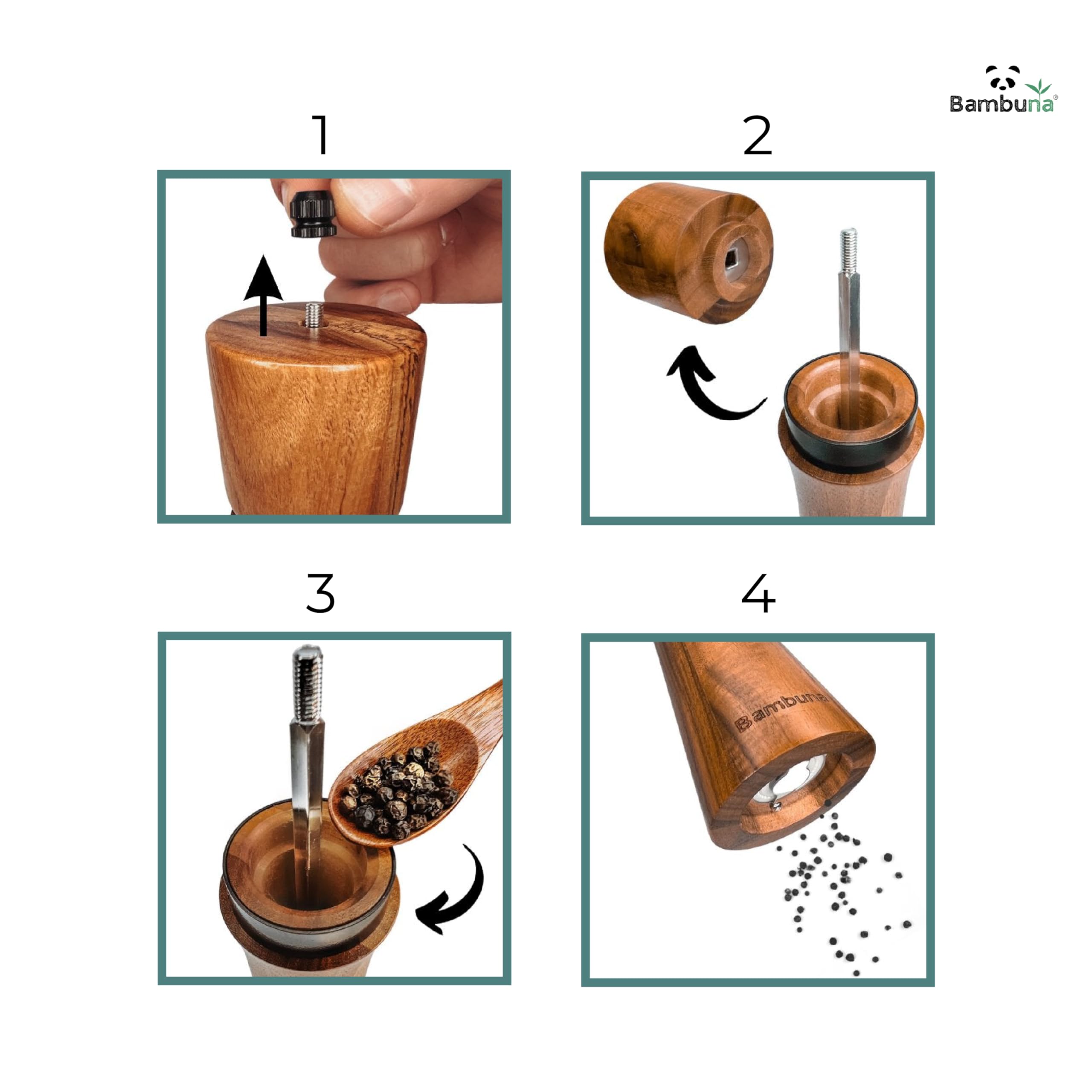 Bambuna®

1

2

3

4

Bambuna