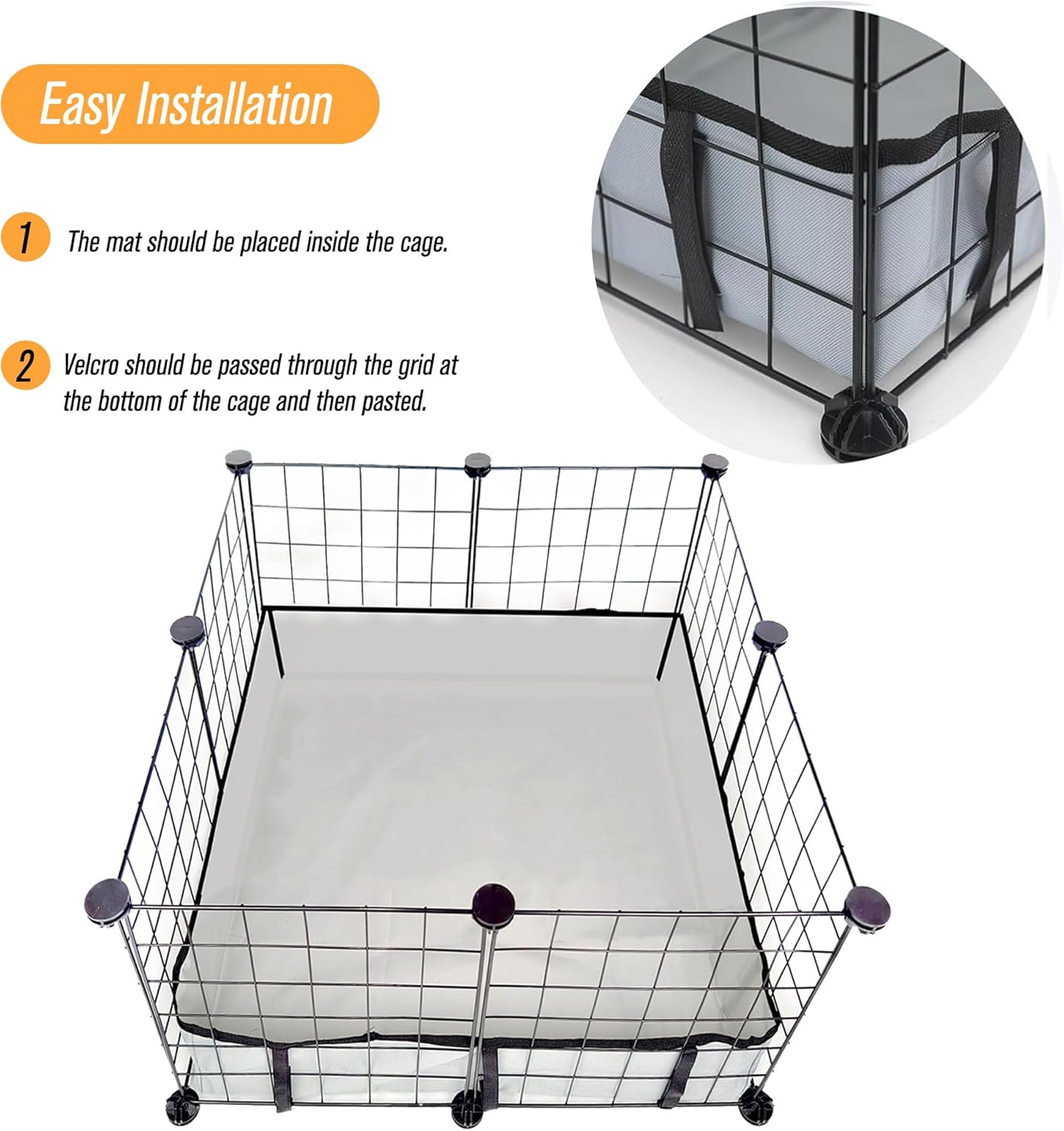 Easy Installation

1 The mat should be placed inside the cage.

2 Velcro should be passed through the grid at the bottom of the cage and then pasted.