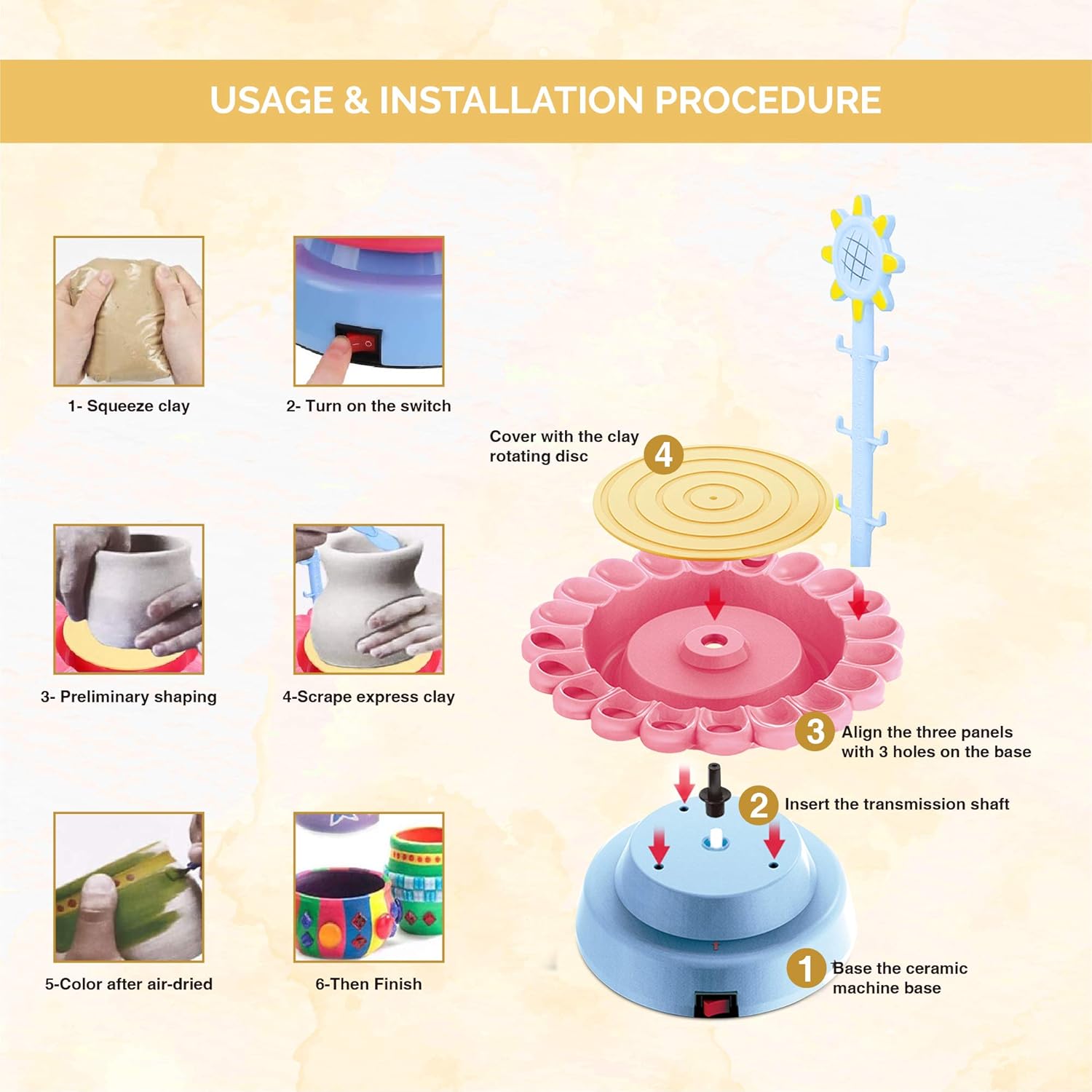 USAGE & INSTALLATION PROCEDURE

1- Squeeze clay

2- Turn on the switch

3- Preliminary shaping

4-Scrape express clay

5-Color after air-dried

6-Then Finish

Cover with the clay rotating disc 4

3 Align the three panels with 3 holes on the base

2 Insert the transmission shaft

1 Base the ceramic machine base