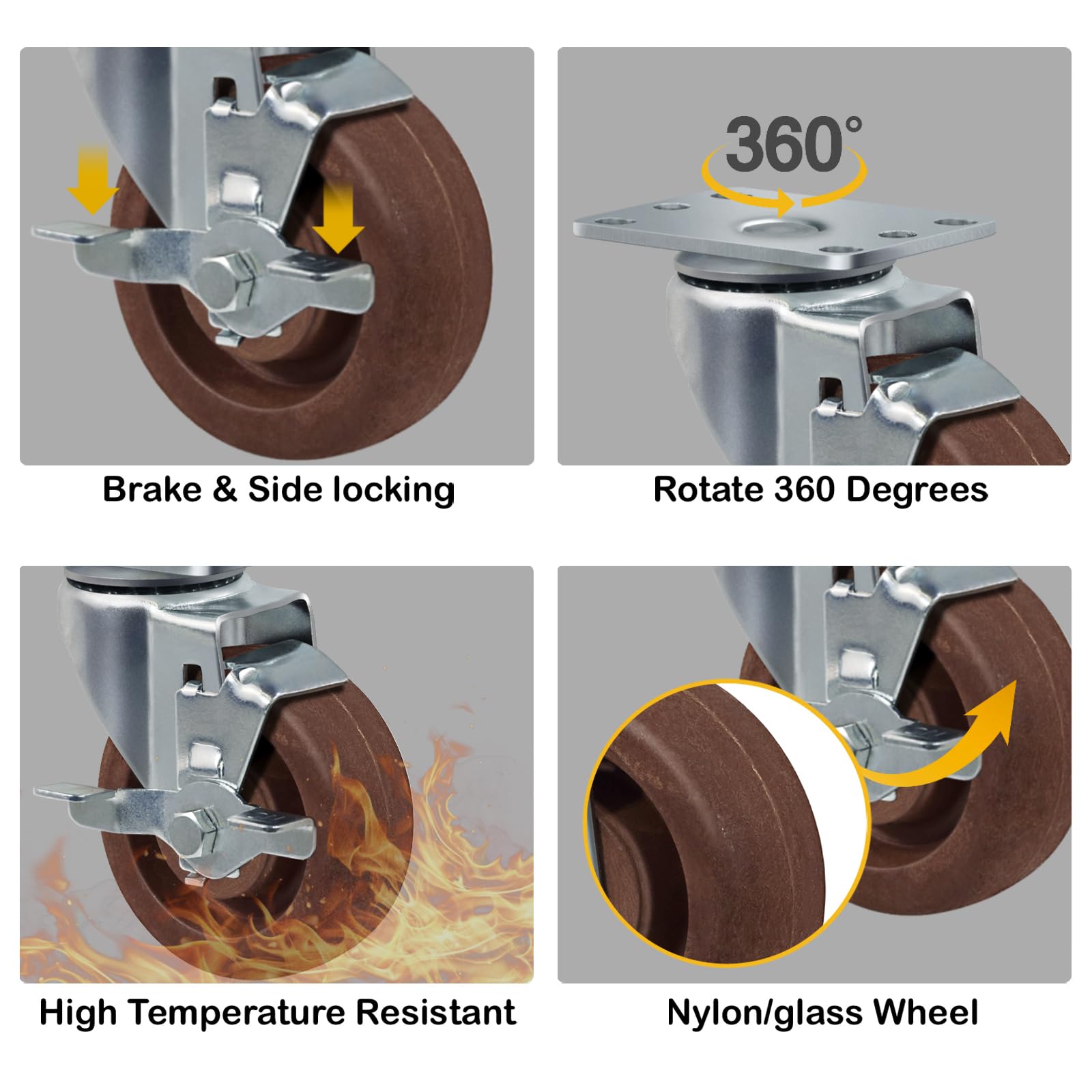 Brake & Side locking

360°

Rotate 360 Degrees

High Temperature Resistant

Nylon/glass Wheel