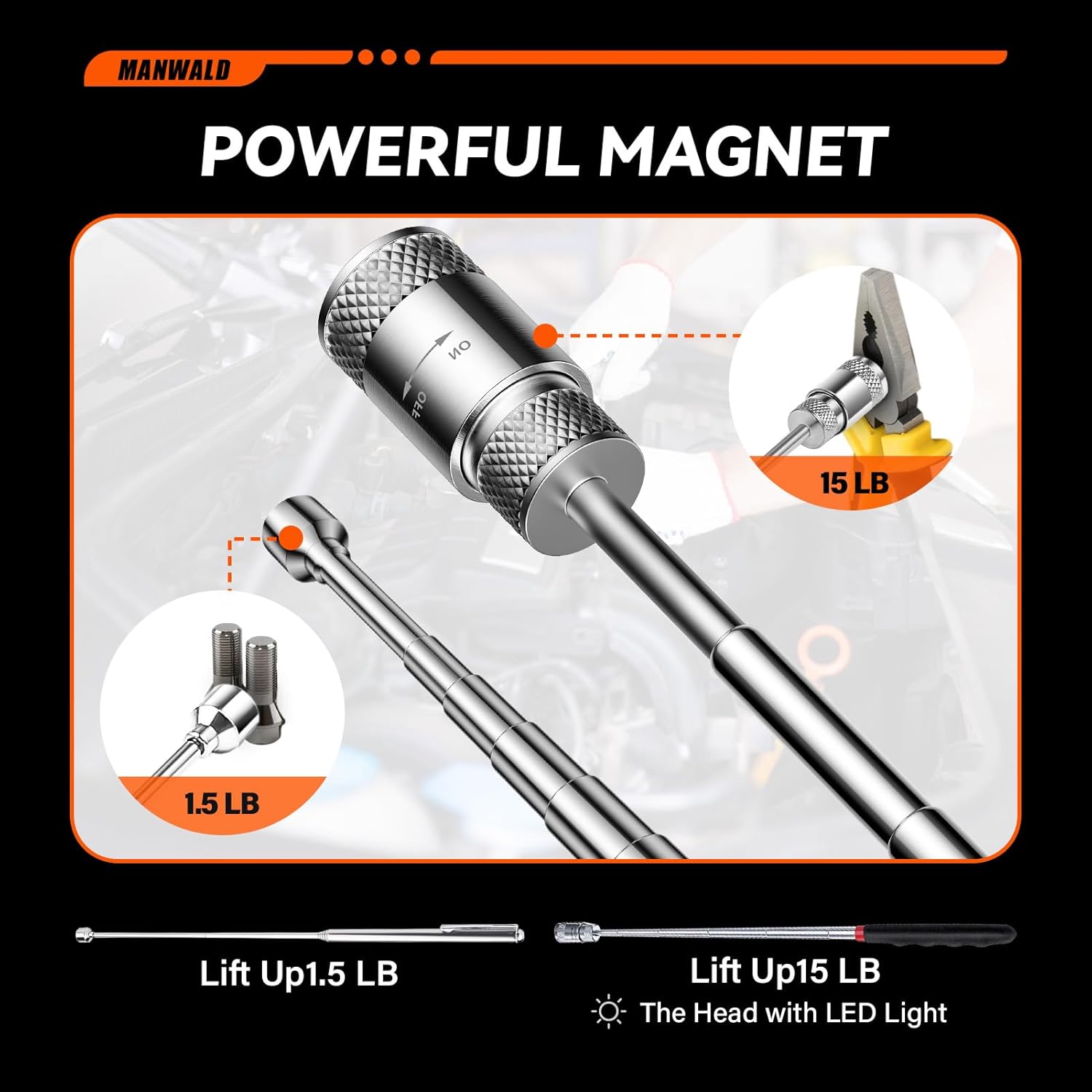 MANWALD

POWERFUL MAGNET

ON

OFF

15 LB

1.5 LB

Lift Up1.5 LB

Lift Up15 LB

The Head with LED Light