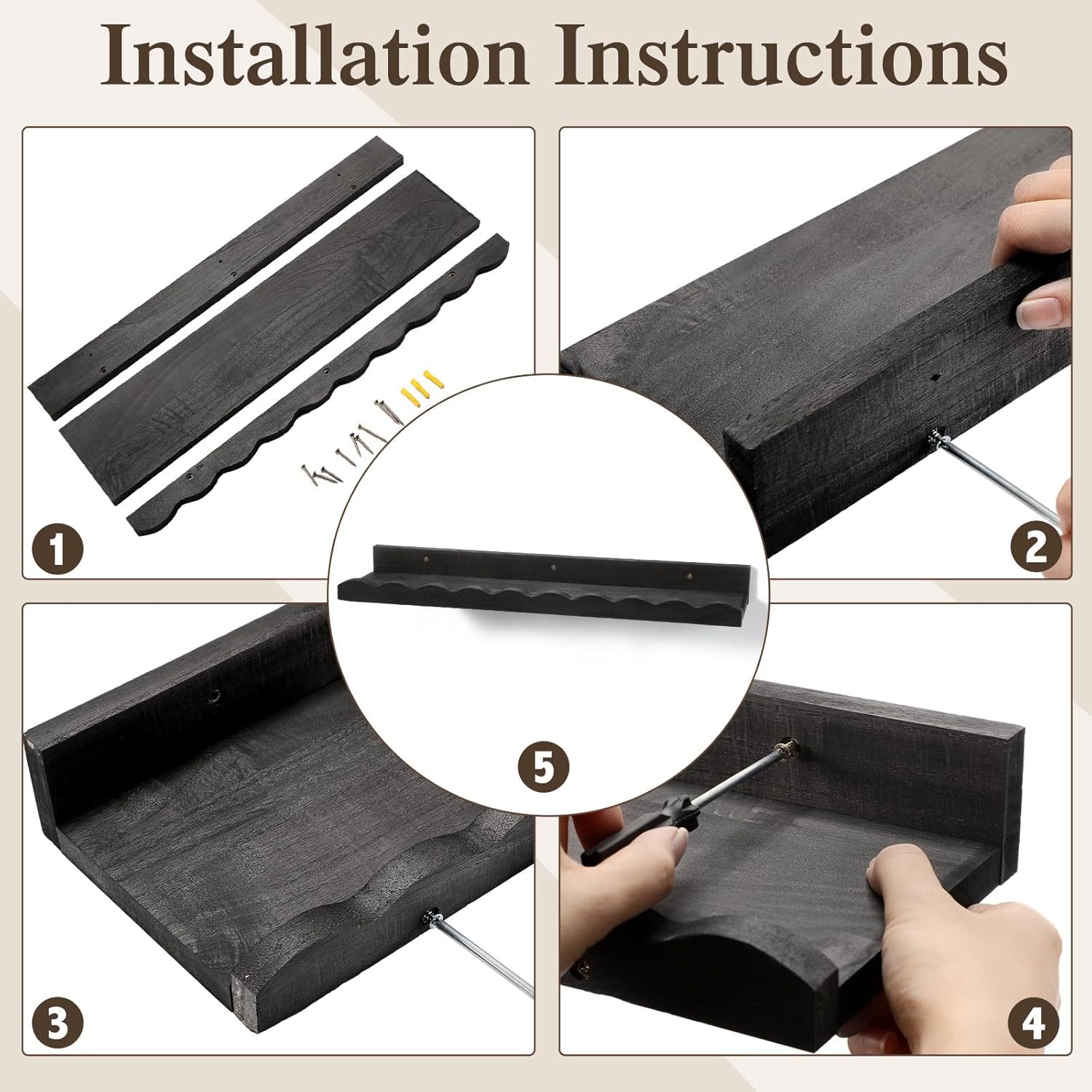 Installation Instructions

1

2

5

3

4