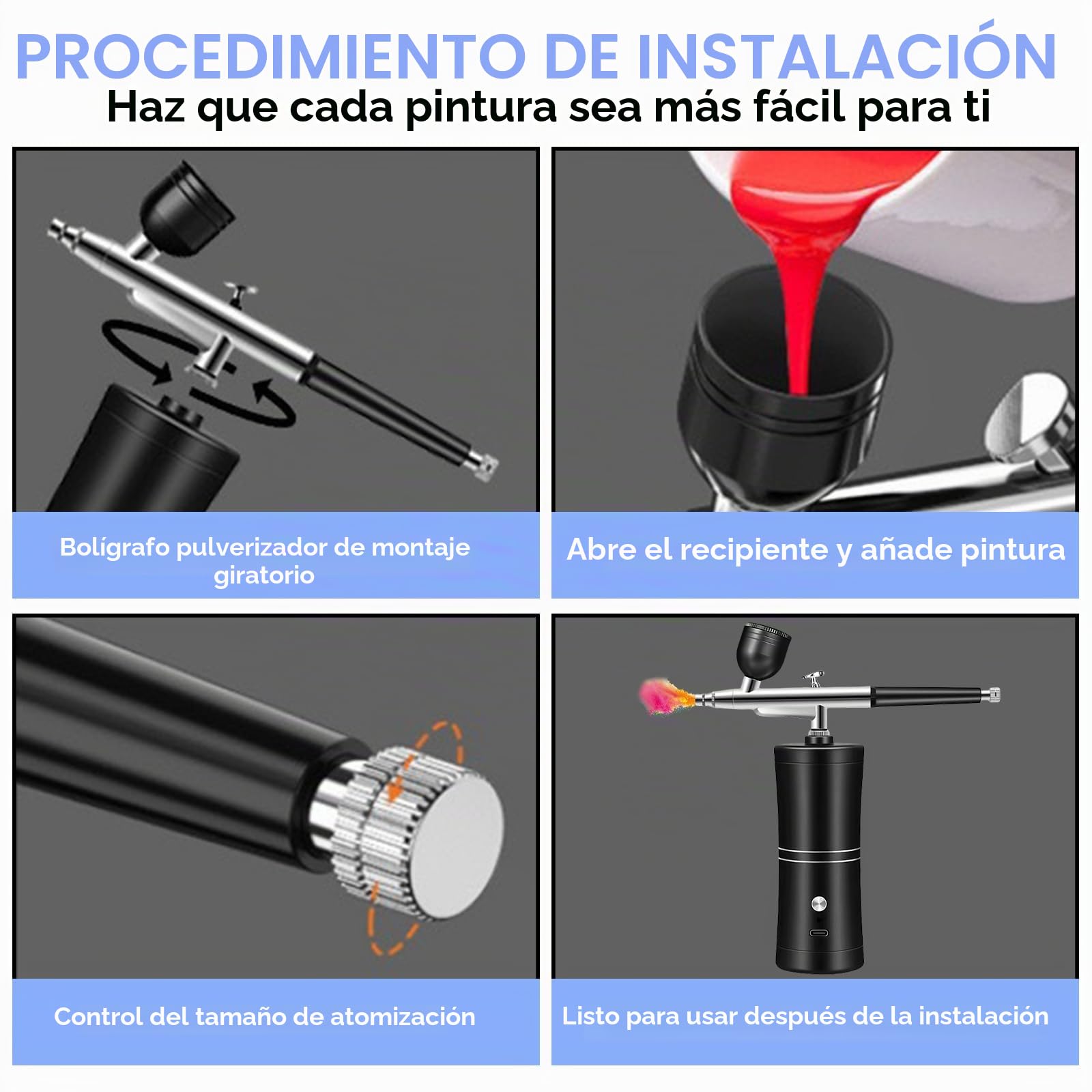 PROCEDIMIENTO DE INSTALACIÓN
Haz que cada pintura sea más fácil para ti

Bolígrafo pulverizador de montaje giratorio

Abre el recipiente y añade pintura

Control del tamaño de atomización

Listo para usar después de la instalación