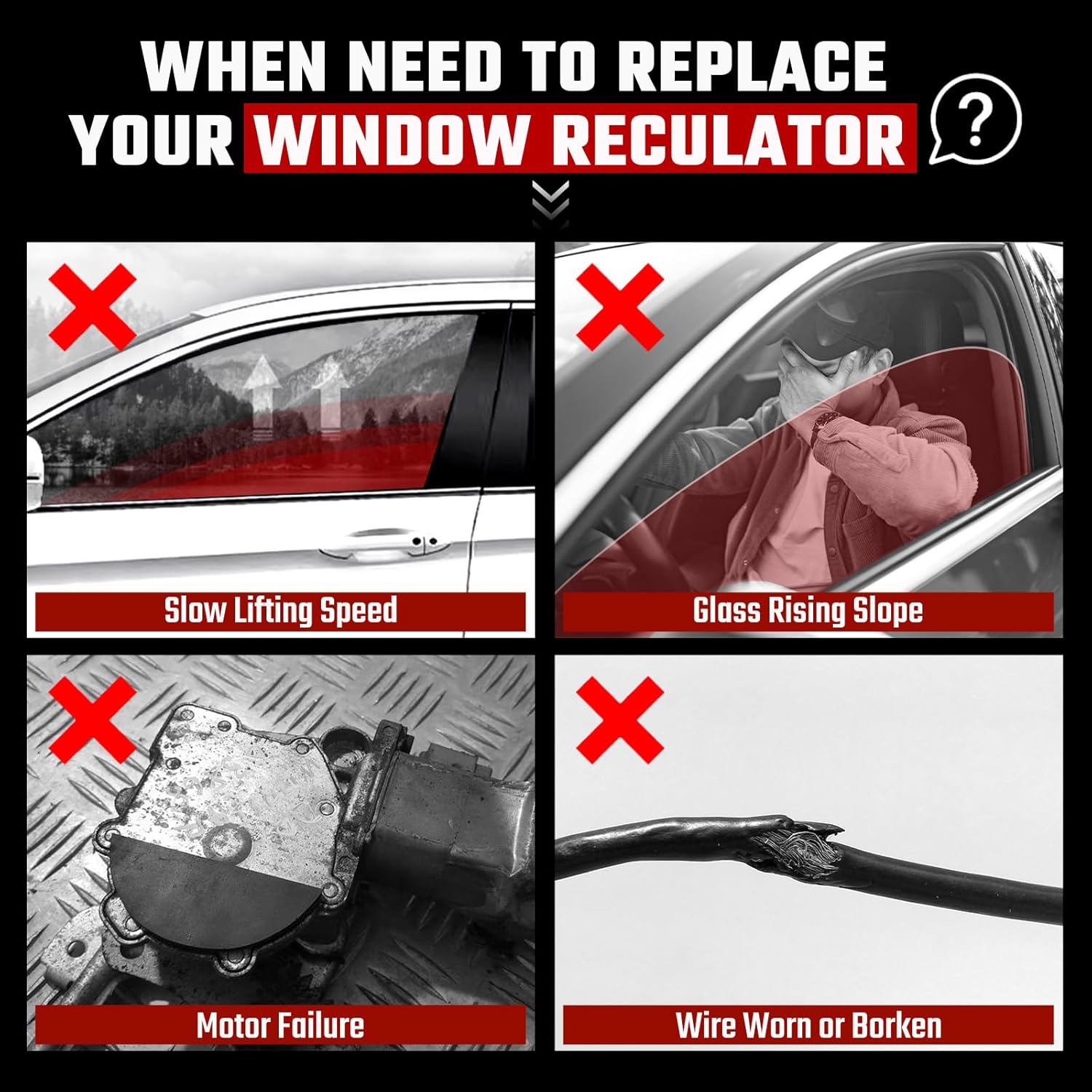 WHEN NEED TO REPLACE YOUR WINDOW RECULATOR

?

Slow Lifting Speed

Glass Rising Slope

Motor Failure

Wire Worn or Borken