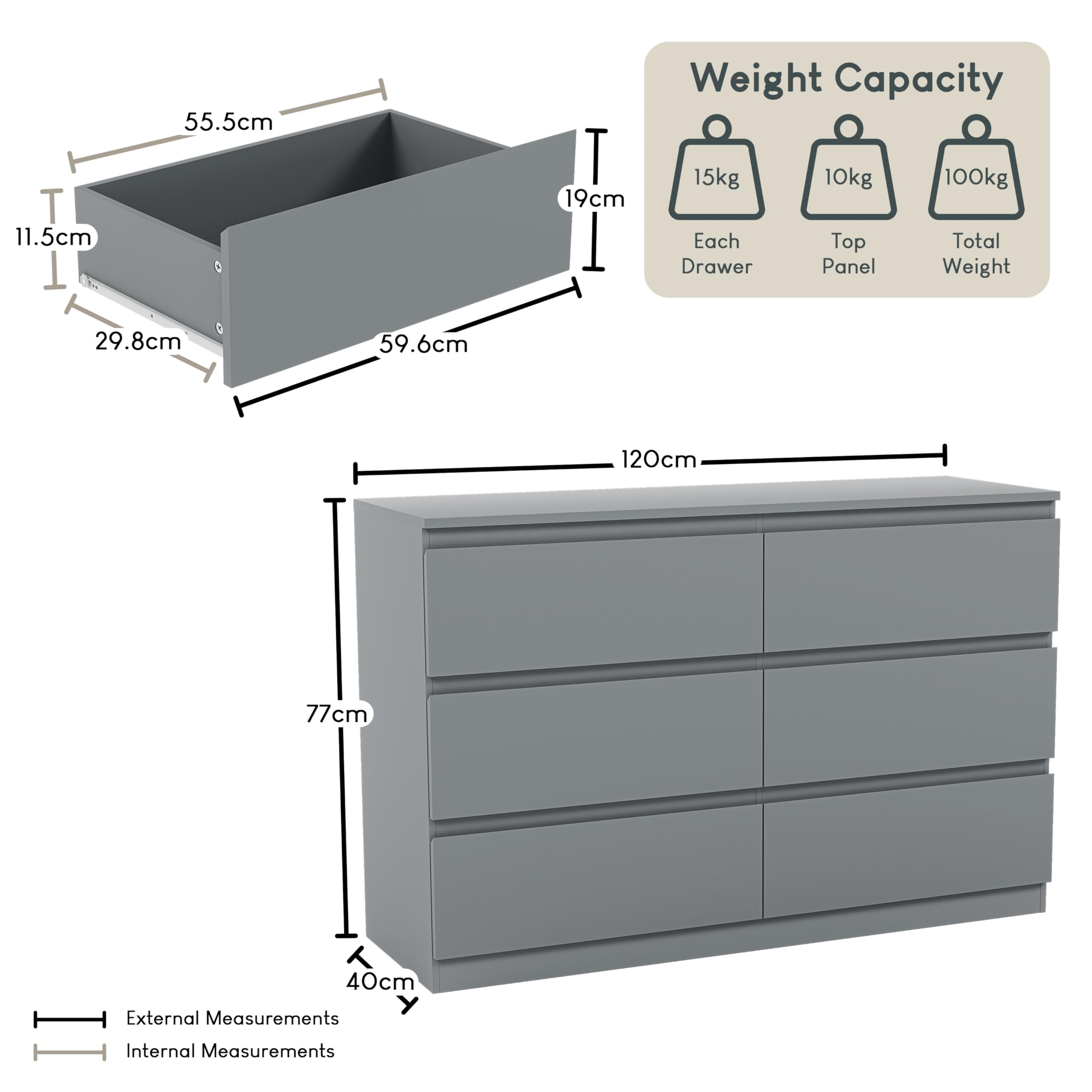 55.5cm

11.5cm

19cm

29.8cm

59.6cm

Weight Capacity

15kg
Each Drawer

10kg
Top Panel

100kg
Total Weight

120cm

77cm

40cm

External Measurements

Internal Measurements