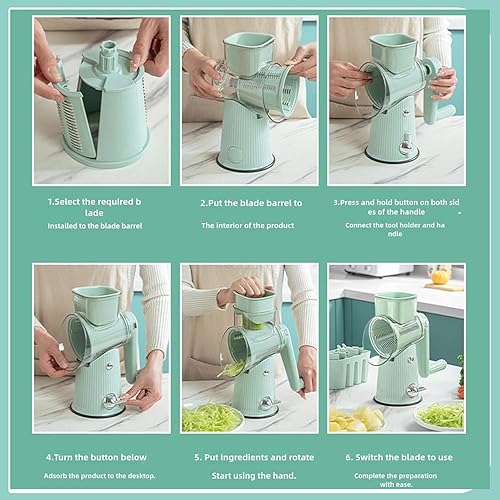 1.Select the required b lade

Installed to the blade barrel

2.Put the blade barrel to

The interior of the product

3.Press and hold button on both sid es of the handle

Connect the tool holder and ha ndle

4.Turn the button below

Adsorb the product to the desktop.

5. Put ingredients and rotate

Start using the hand.

6. Switch the blade to use

Complete the preparation with ease.