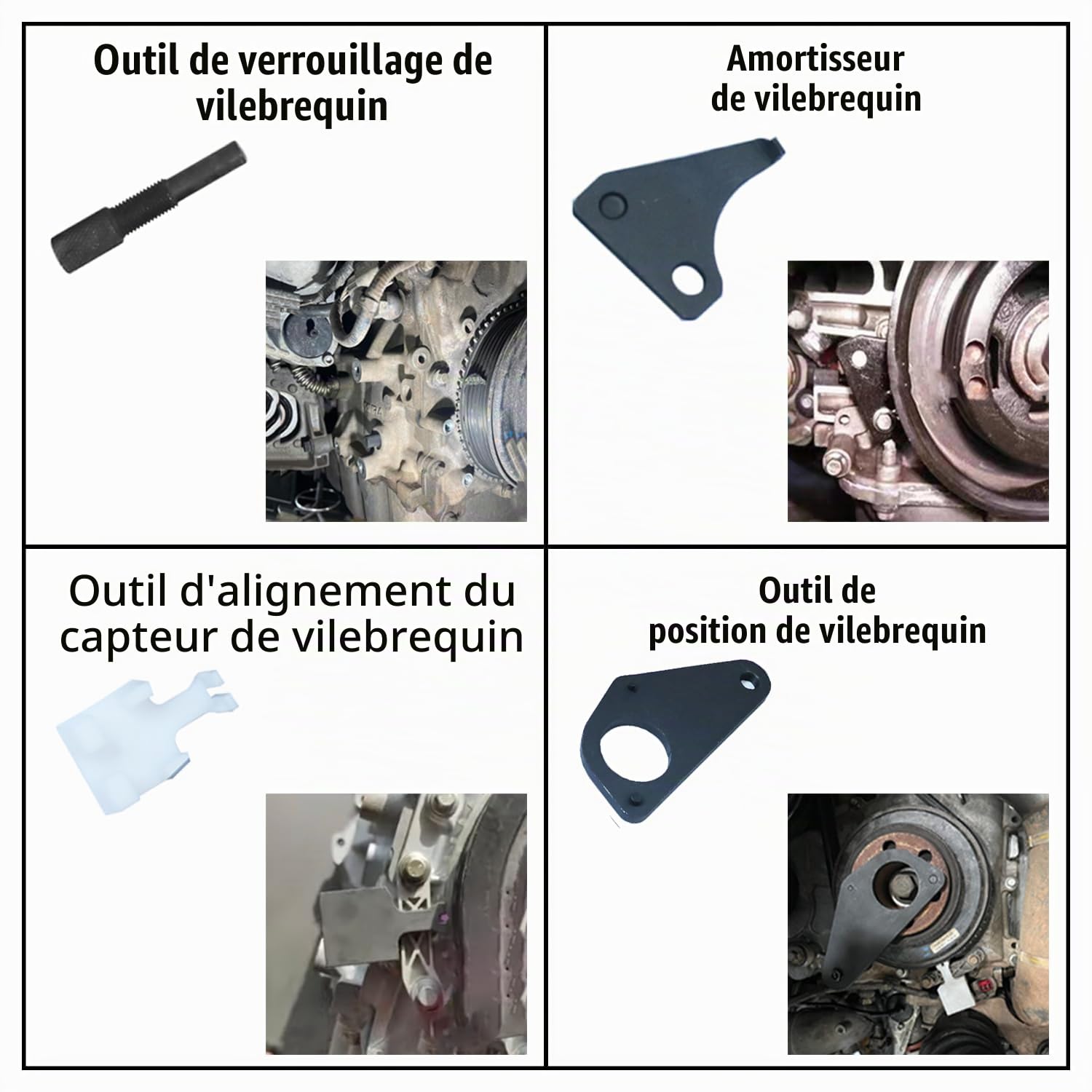 Outil de verrouillage de vilebrequin

Amortisseur de vilebrequin

Outil d'alignement du capteur de vilebrequin

Outil de position de vilebrequin