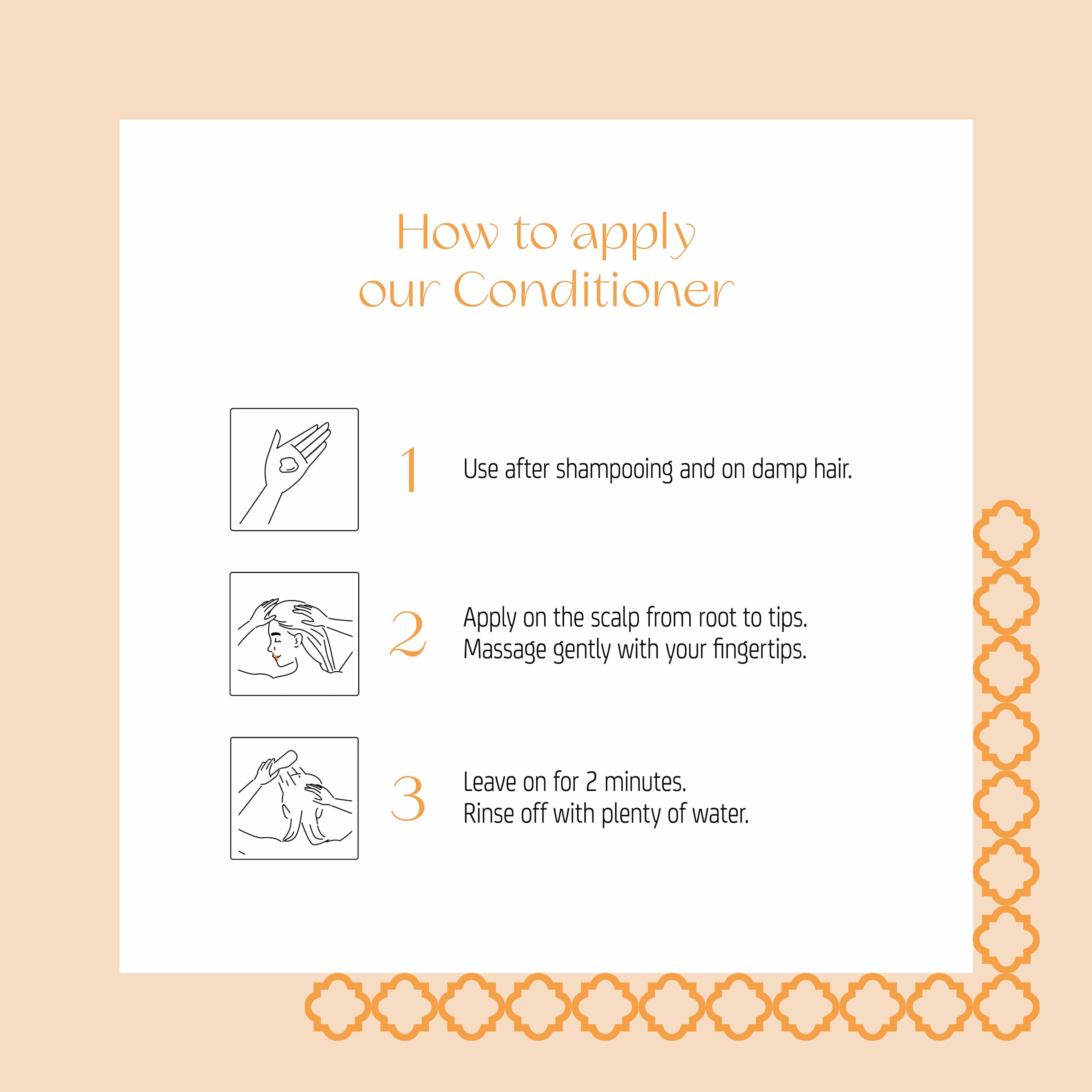 How to apply
our Conditioner

1 Use after shampooing and on damp hair.

2 Apply on the scalp from root to tips.
Massage gently with your fingertips.

3 Leave on for 2 minutes.
Rinse off with plenty of water.