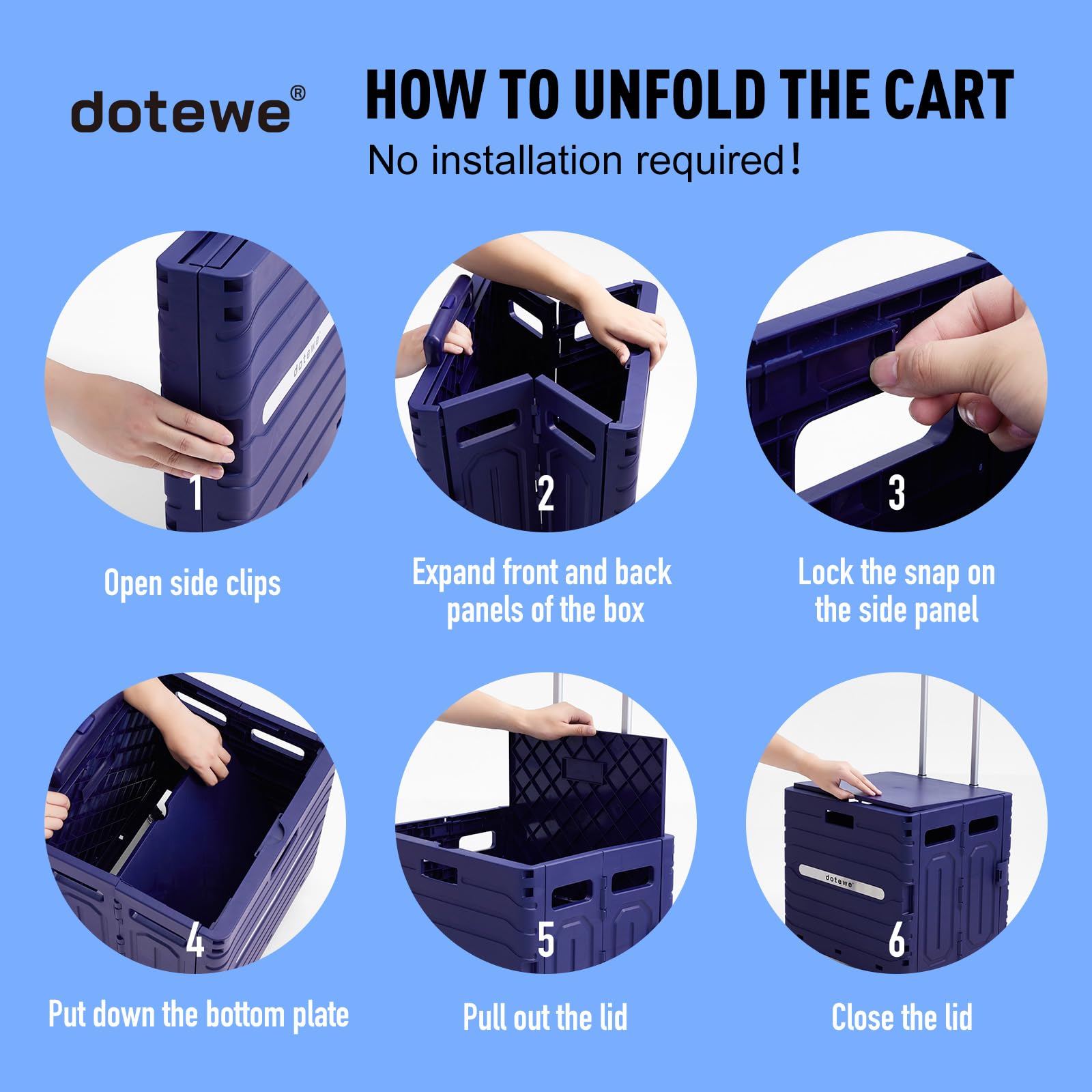 dotewe®

HOW TO UNFOLD THE CART

No installation required!

dotewe

1

Open side clips

2

Expand front and back panels of the box

3

Lock the snap on the side panel

4

Put down the bottom plate

5

Pull out the lid

dotewe

6

Close the lid