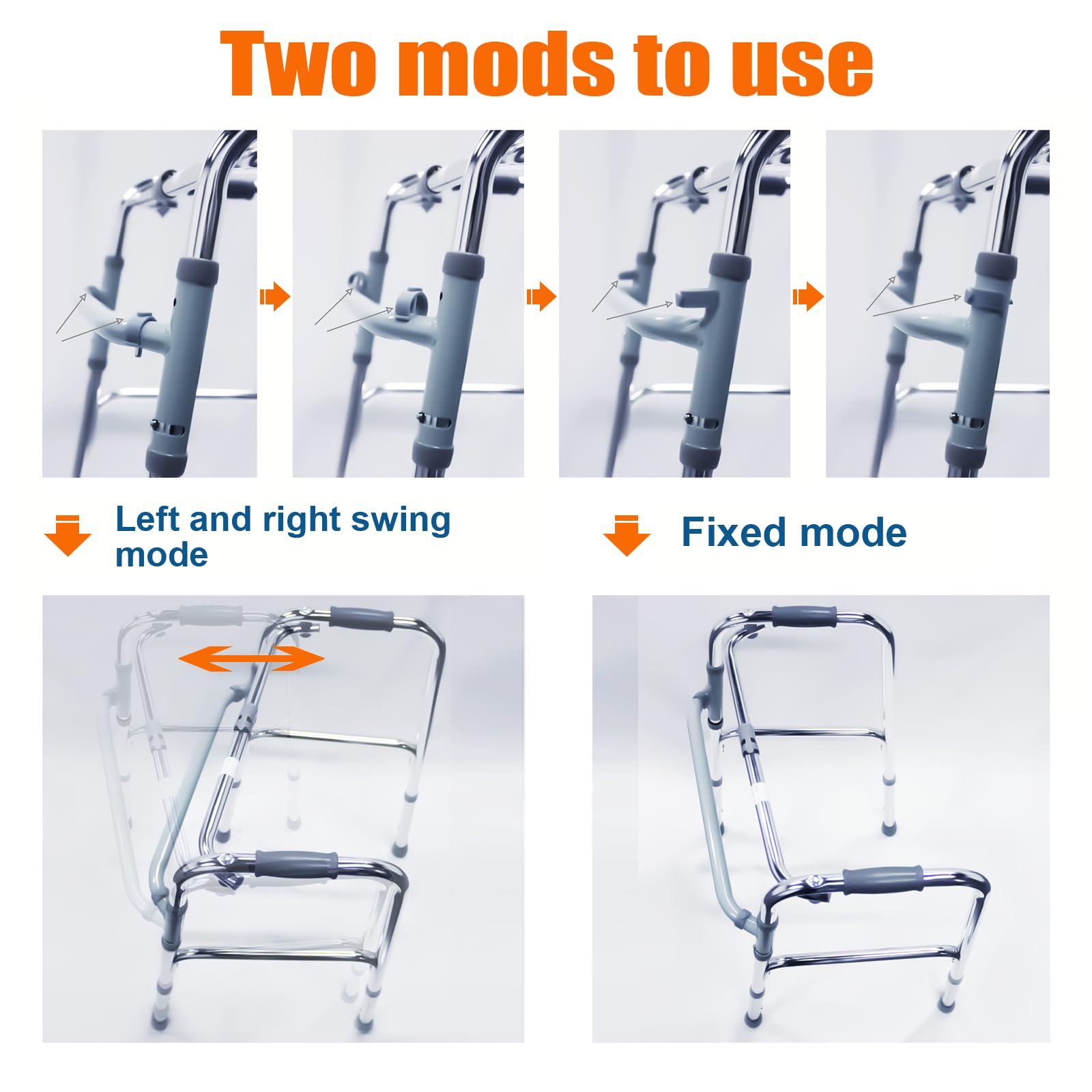 Two mods to use

Left and right swing mode

Fixed mode