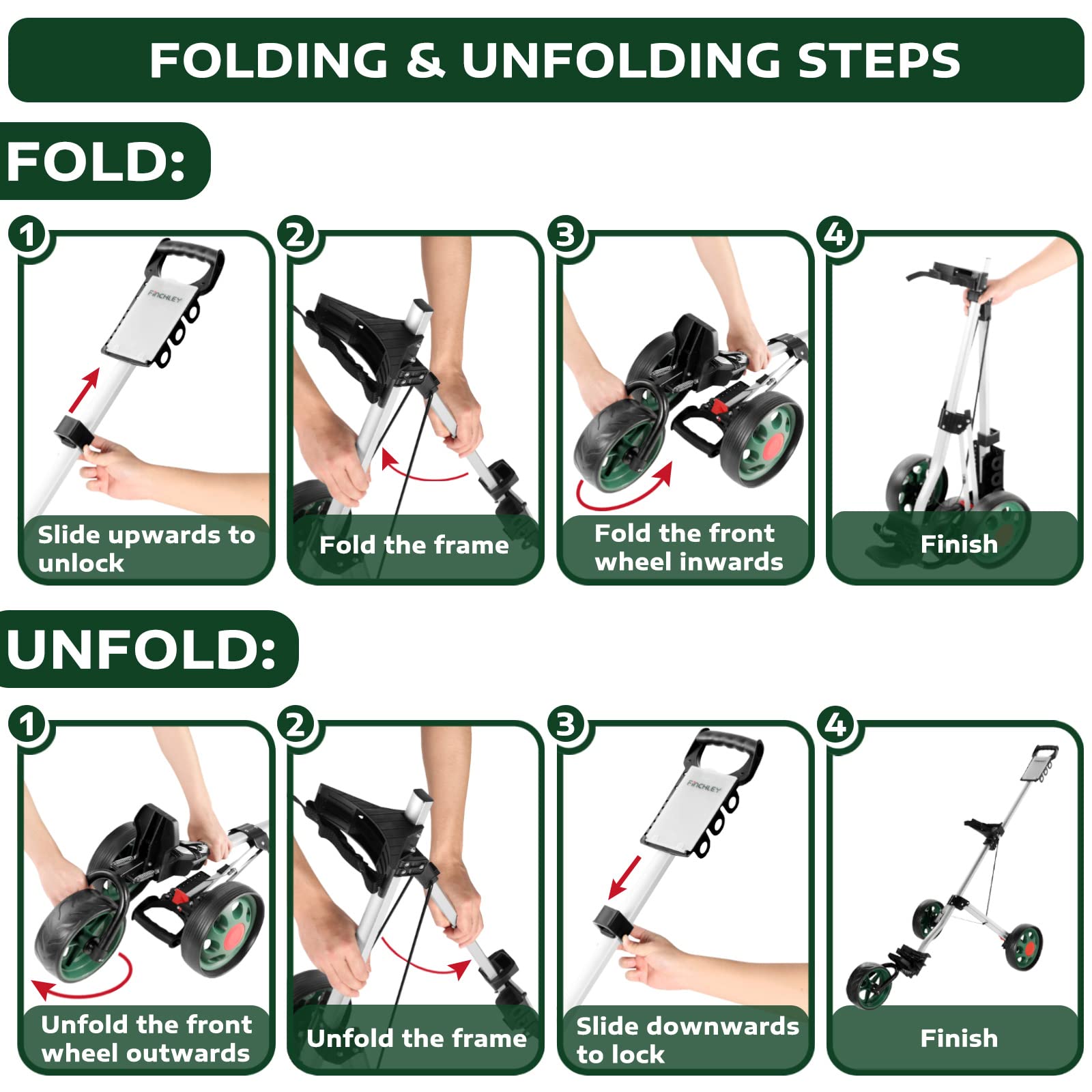 FOLDING & UNFOLDING STEPS

FOLD:

1
FINCHLEY
Slide upwards to unlock

2
Fold the frame

3
Fold the front wheel inwards

4
Finish

UNFOLD:

1
Unfold the front wheel outwards

2
Unfold the frame

3
FINCHLEY
Slide downwards to lock

4
Finish