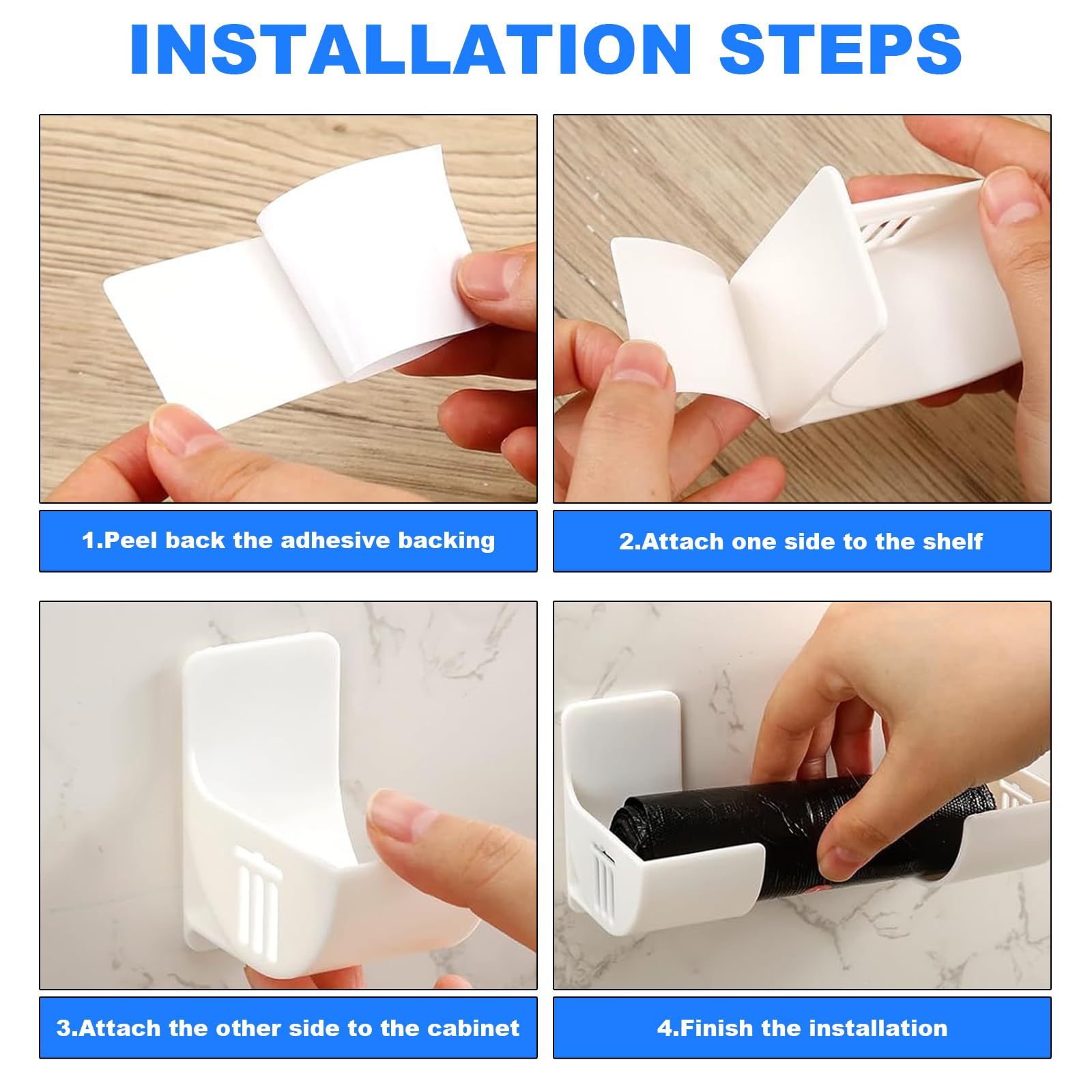 INSTALLATION STEPS

1.Peel back the adhesive backing

2.Attach one side to the shelf

3.Attach the other side to the cabinet

4.Finish the installation