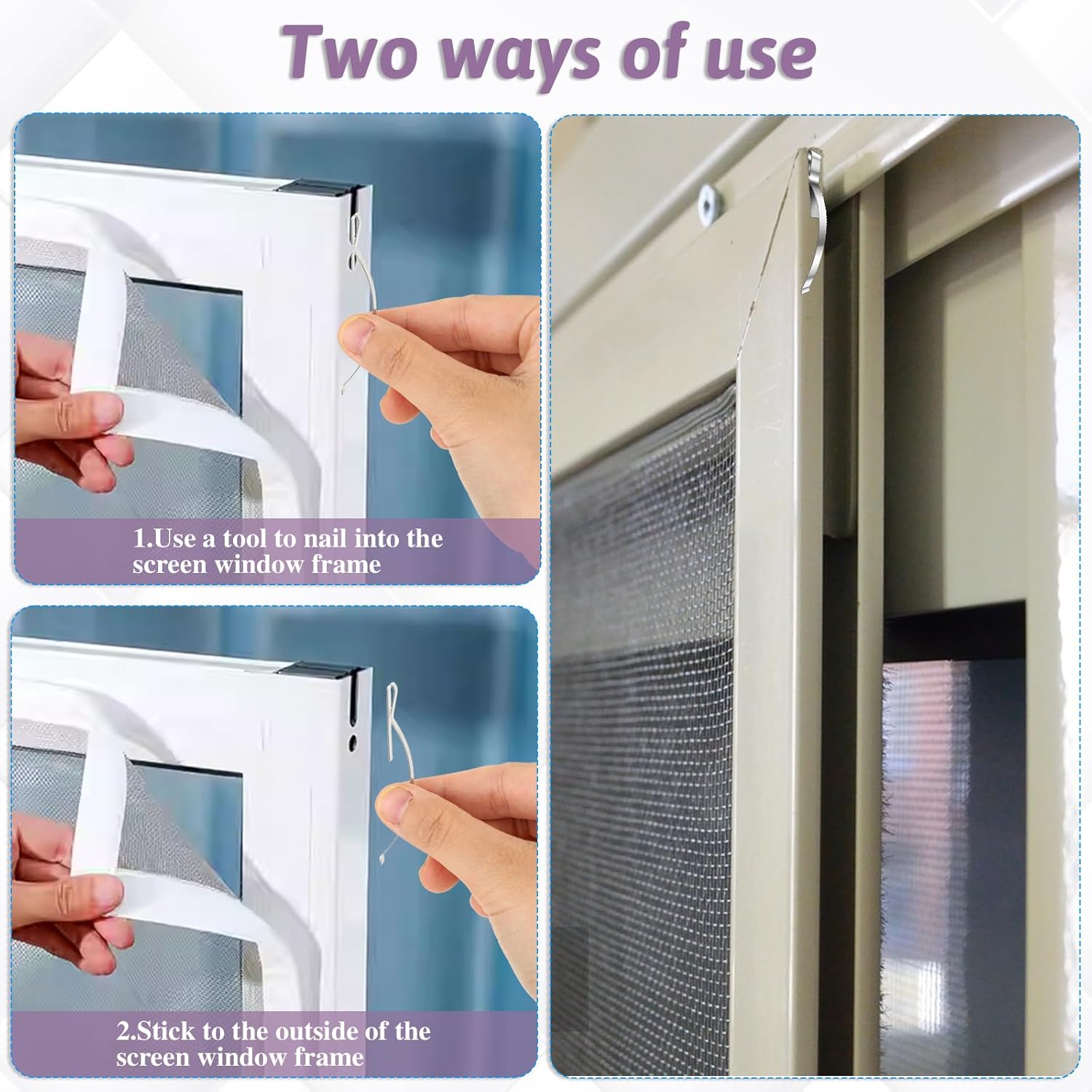 Two ways of use

1.Use a tool to nail into the screen window frame

2.Stick to the outside of the screen window frame