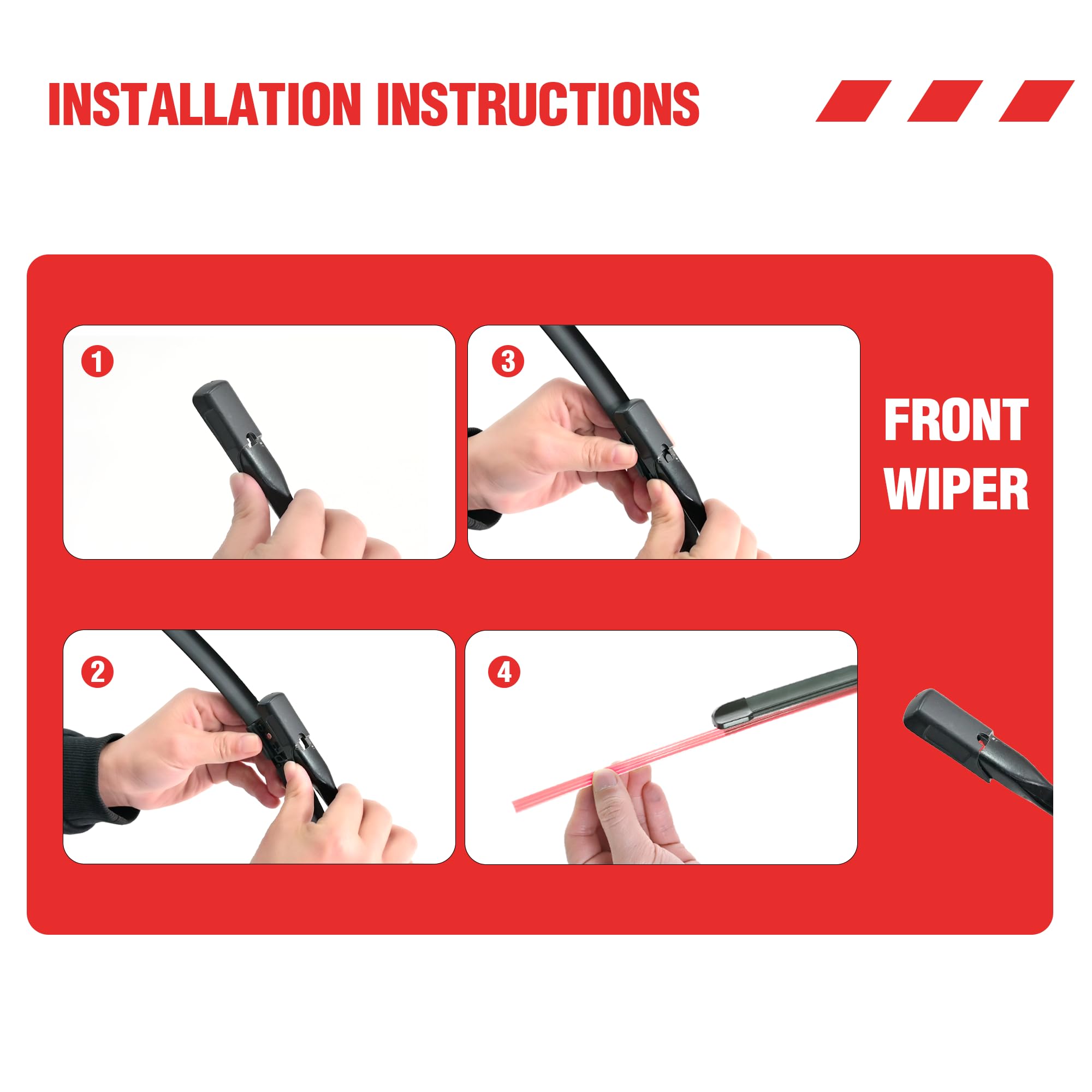 INSTALLATION INSTRUCTIONS

1

3

FRONT WIPER

2

4