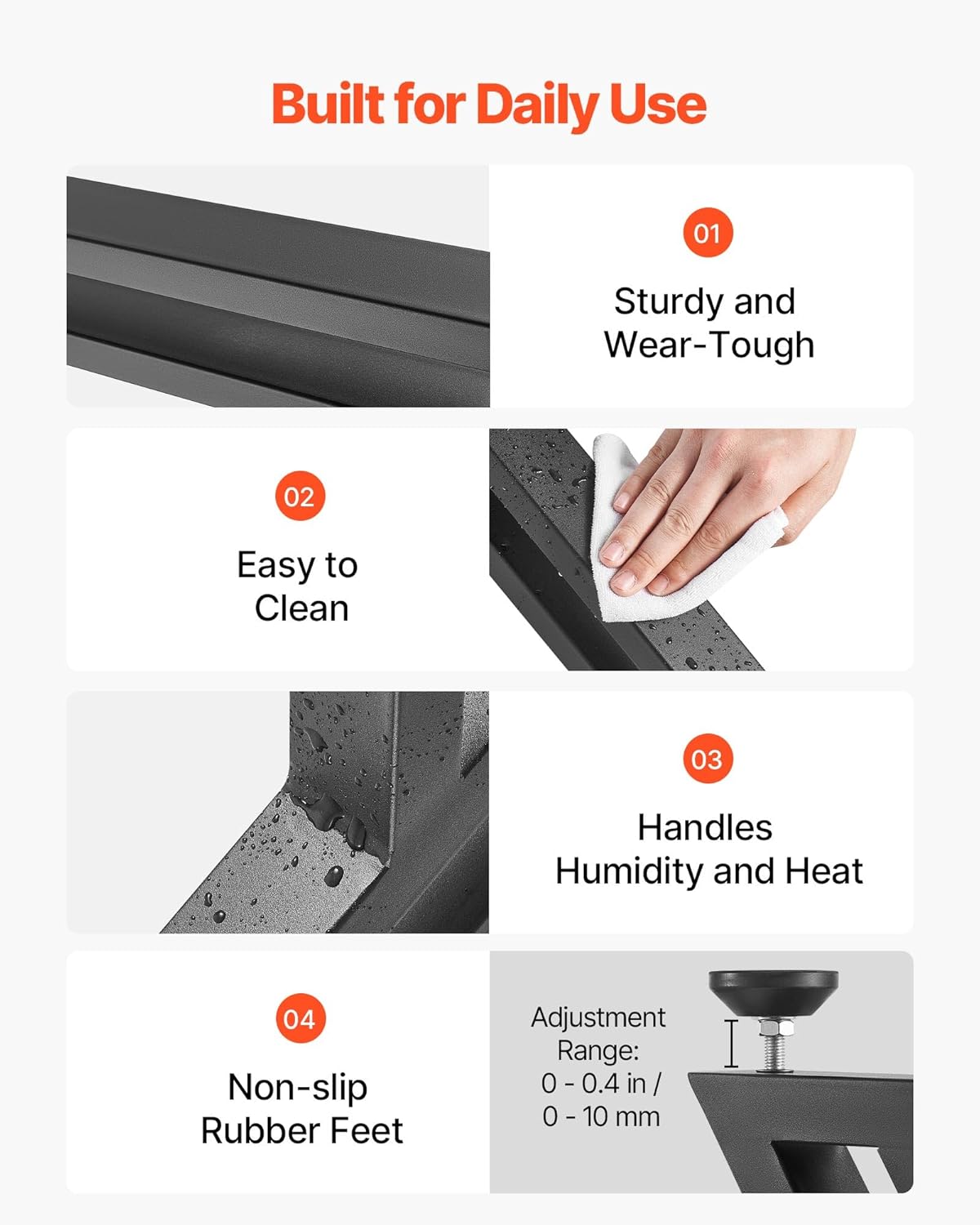 Built for Daily Use

01

Sturdy and Wear-Tough

02

Easy to Clean

03

Handles Humidity and Heat

04

Non-slip Rubber Feet

Adjustment Range: 0 - 0.4 in / 0 - 10 mm