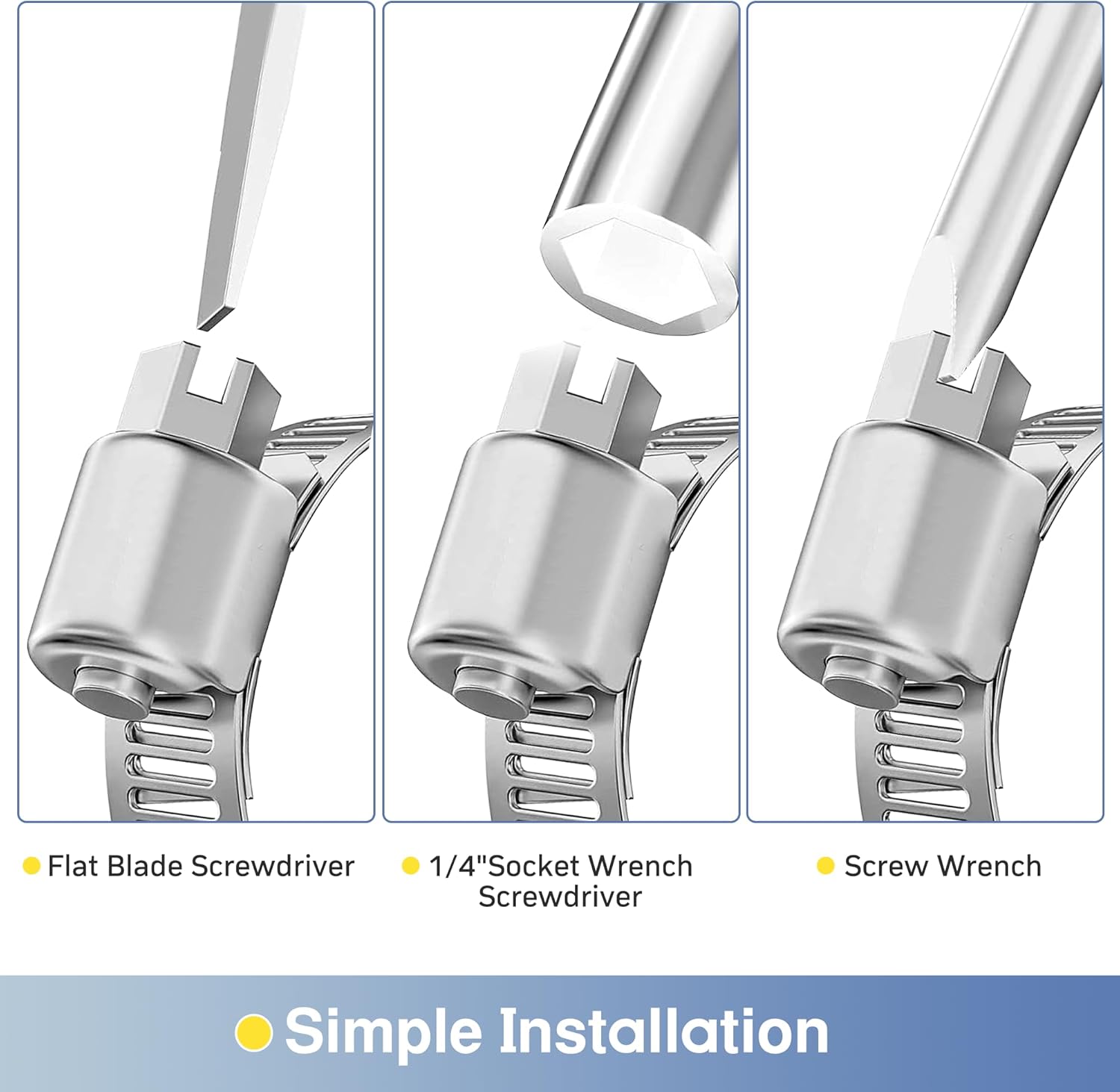 Flat Blade Screwdriver

1/4"Socket Wrench Screwdriver

Screw Wrench

Simple Installation