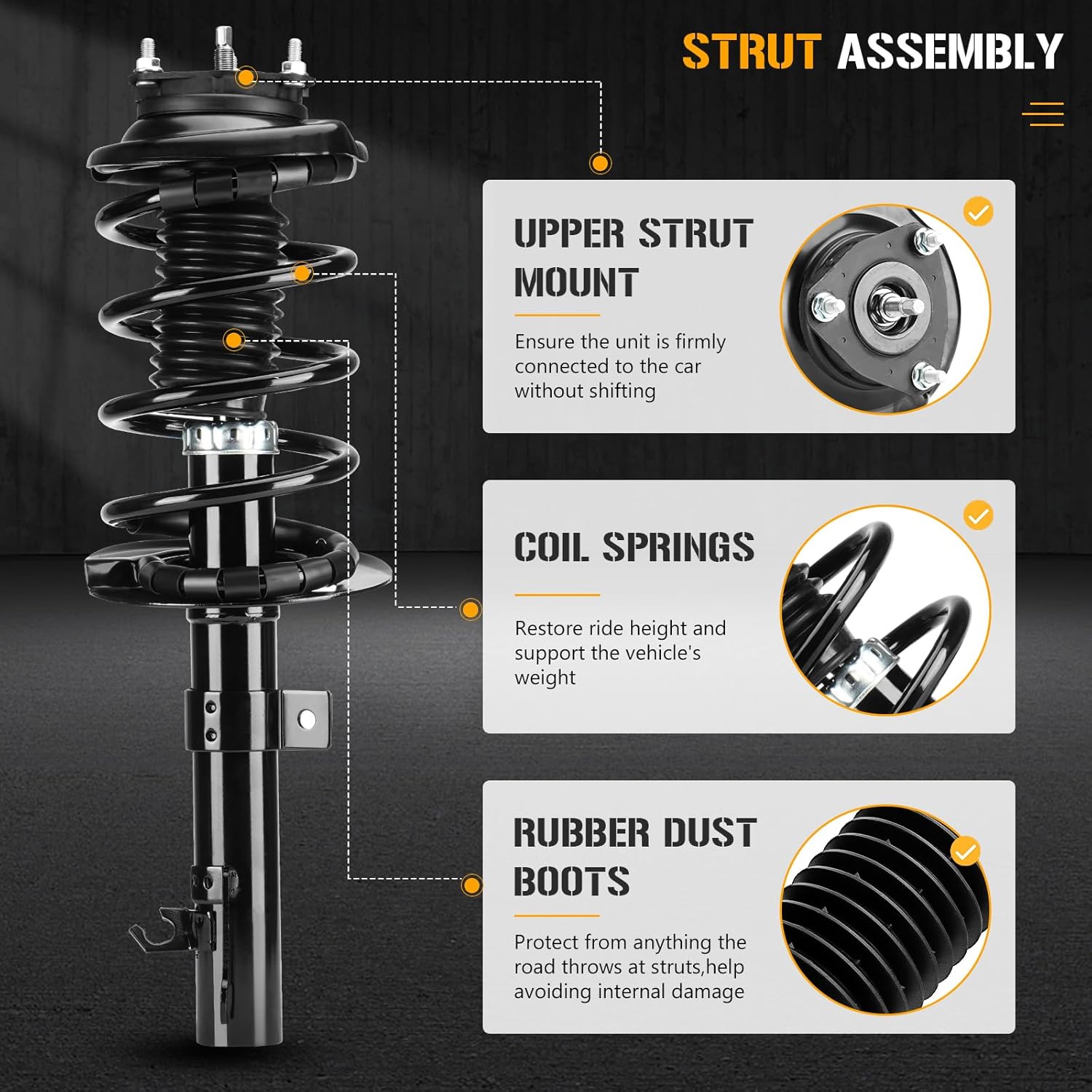 STRUT ASSEMBLY

UPPER STRUT MOUNT

Ensure the unit is firmly connected to the car without shifting

COIL SPRINGS

Restore ride height and support the vehicle's weight

RUBBER DUST BOOTS

Protect from anything the road throws at struts,help avoiding internal damage