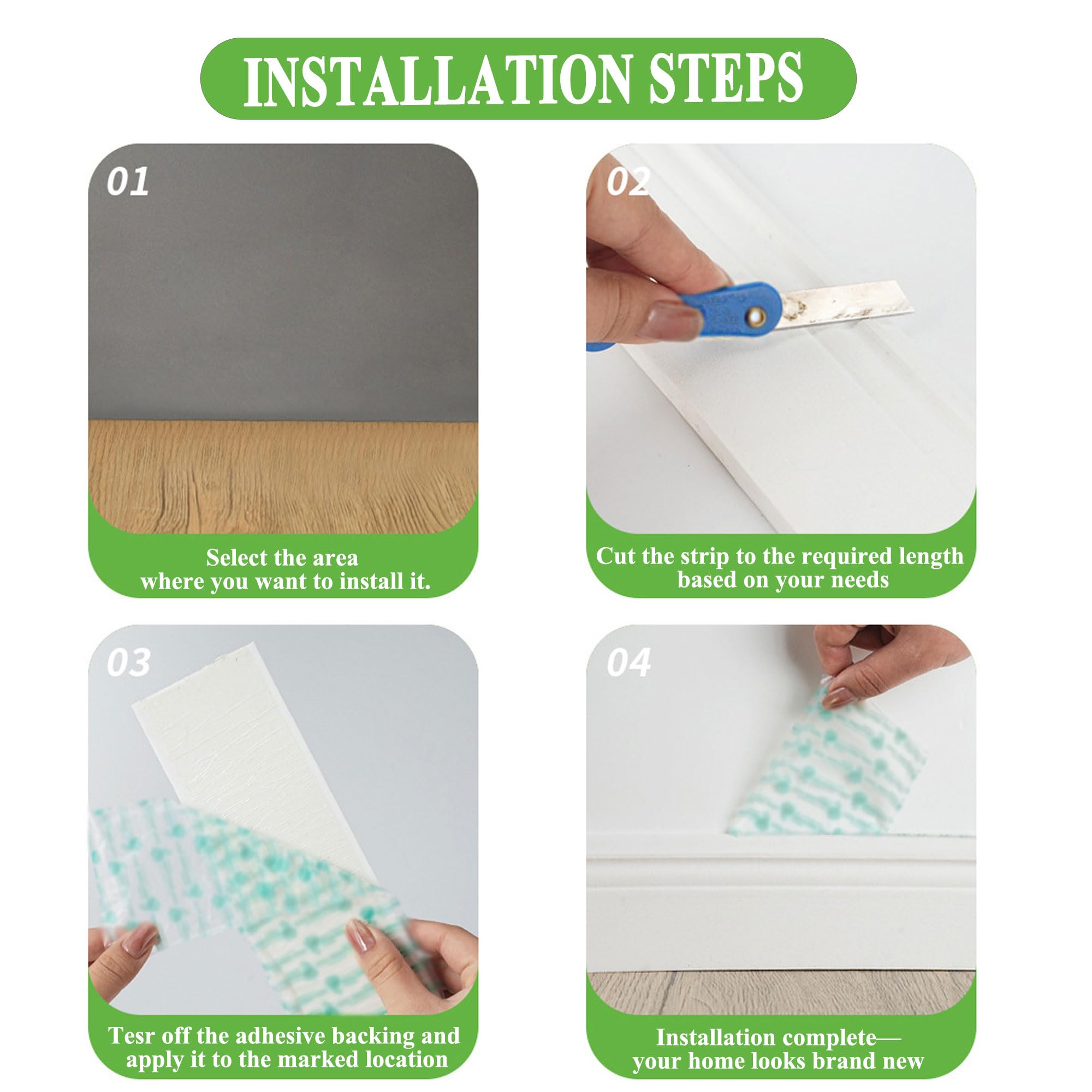 INSTALLATION STEPS

01

Select the area where you want to install it.

02

Cut the strip to the required length based on your needs

03

Tesr off the adhesive backing and apply it to the marked location

04

Installation complete— your home looks brand new