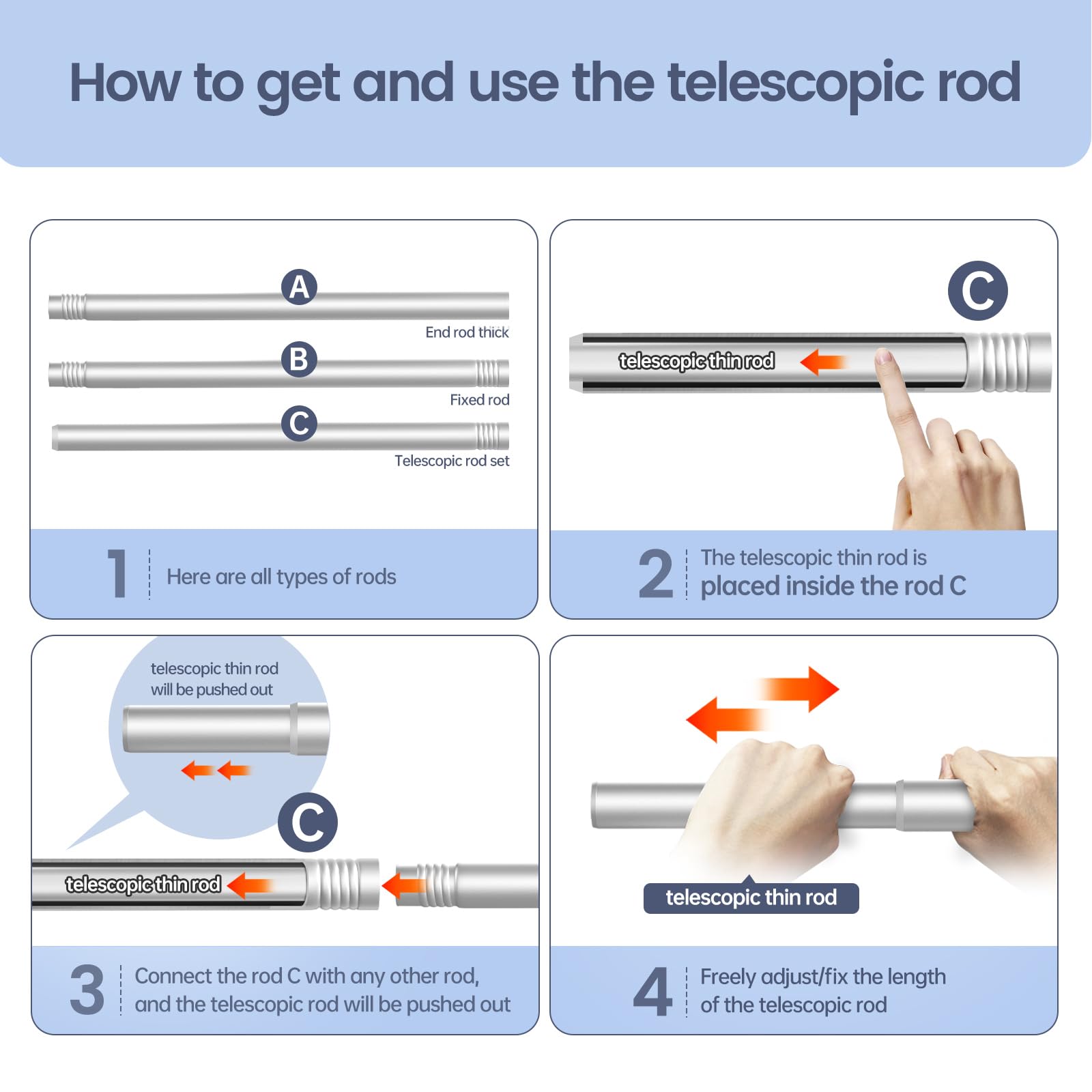 How to get and use the telescopic rod

A
End rod thick
B
Fixed rod
C
Telescopic rod set

1 Here are all types of rods

C
telescopic thin rod

2 The telescopic thin rod is placed inside the rod C

telescopic thin rod will be pushed out
C
telescopic thin rod

3 Connect the rod C with any other rod, and the telescopic rod will be pushed out

telescopic thin rod

4 Freely adjust/fix the length of the telescopic rod