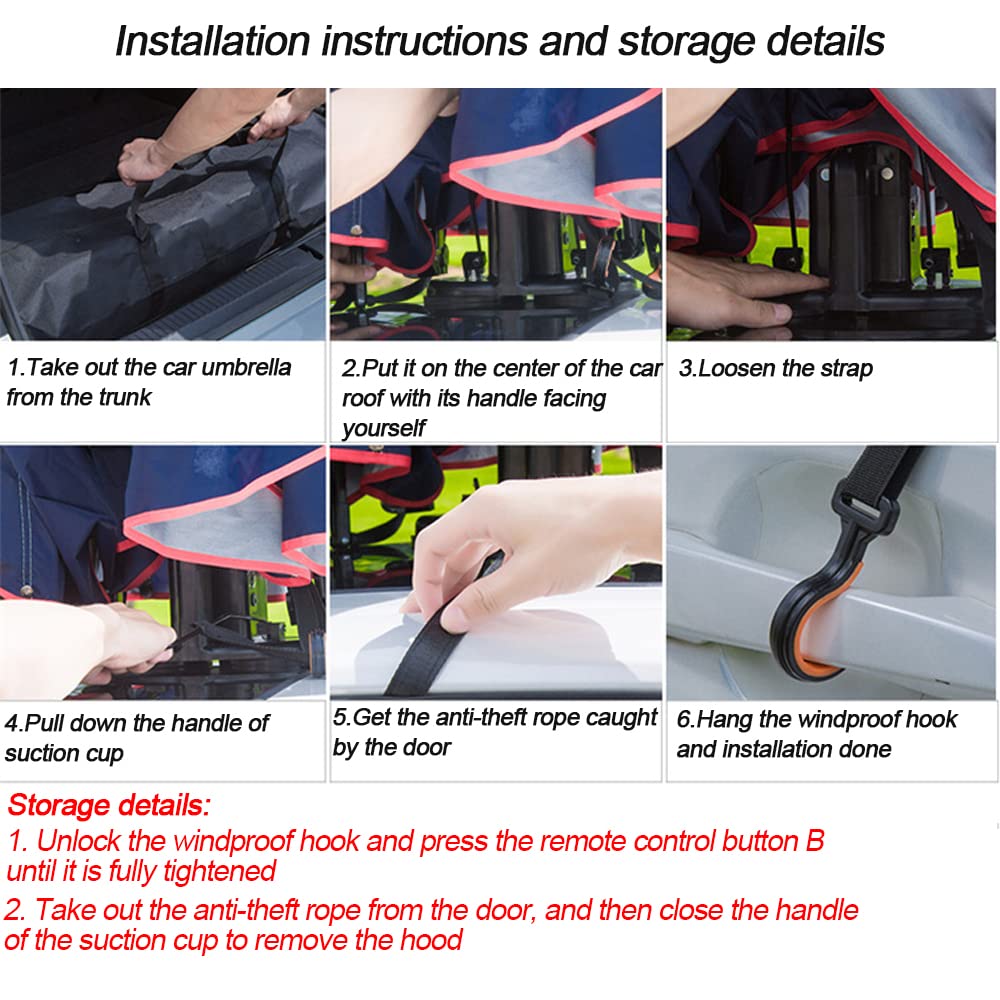 Installation instructions and storage details

1.Take out the car umbrella from the trunk

2.Put it on the center of the car roof with its handle facing yourself

3.Loosen the strap

4.Pull down the handle of suction cup

5.Get the anti-theft rope caught by the door

6.Hang the windproof hook and installation done

Storage details:

1. Unlock the windproof hook and press the remote control button B until it is fully tightened

2. Take out the anti-theft rope from the door, and then close the handle of the suction cup to remove the hood