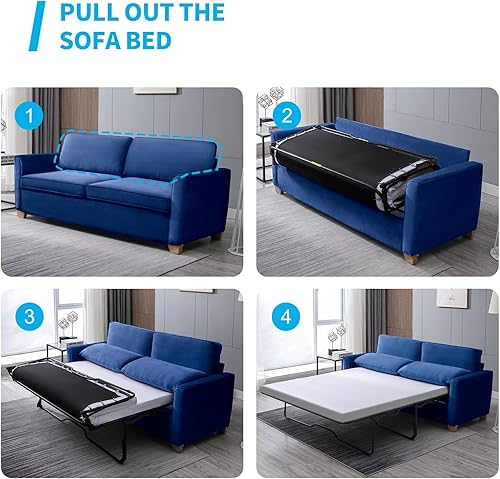 PULL OUT THE SOFA BED

1

2

3

4