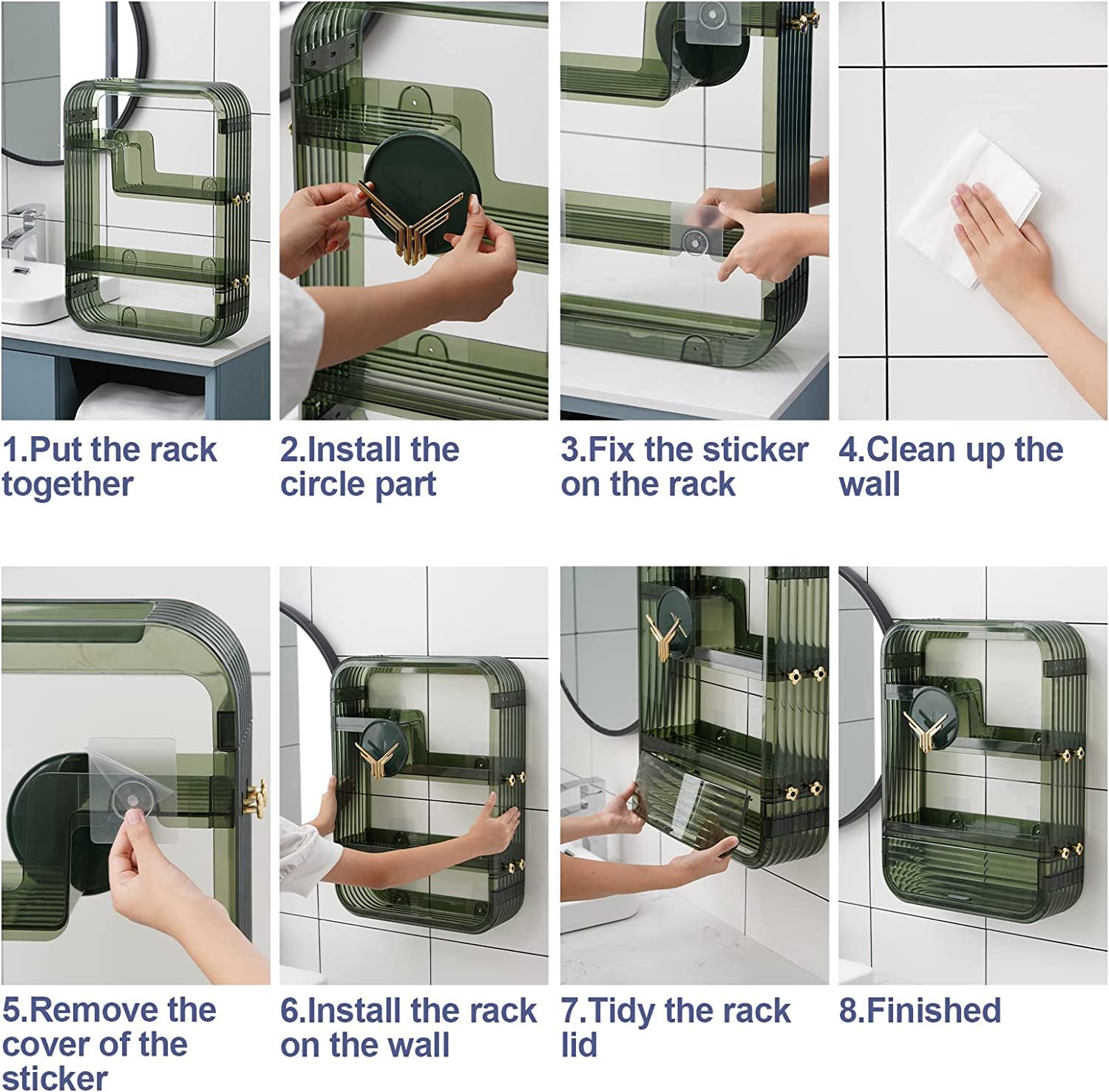 1.Put the rack together

2.Install the circle part

3.Fix the sticker on the rack

4.Clean up the wall

5.Remove the cover of the sticker

6.Install the rack on the wall

7.Tidy the rack lid

8.Finished