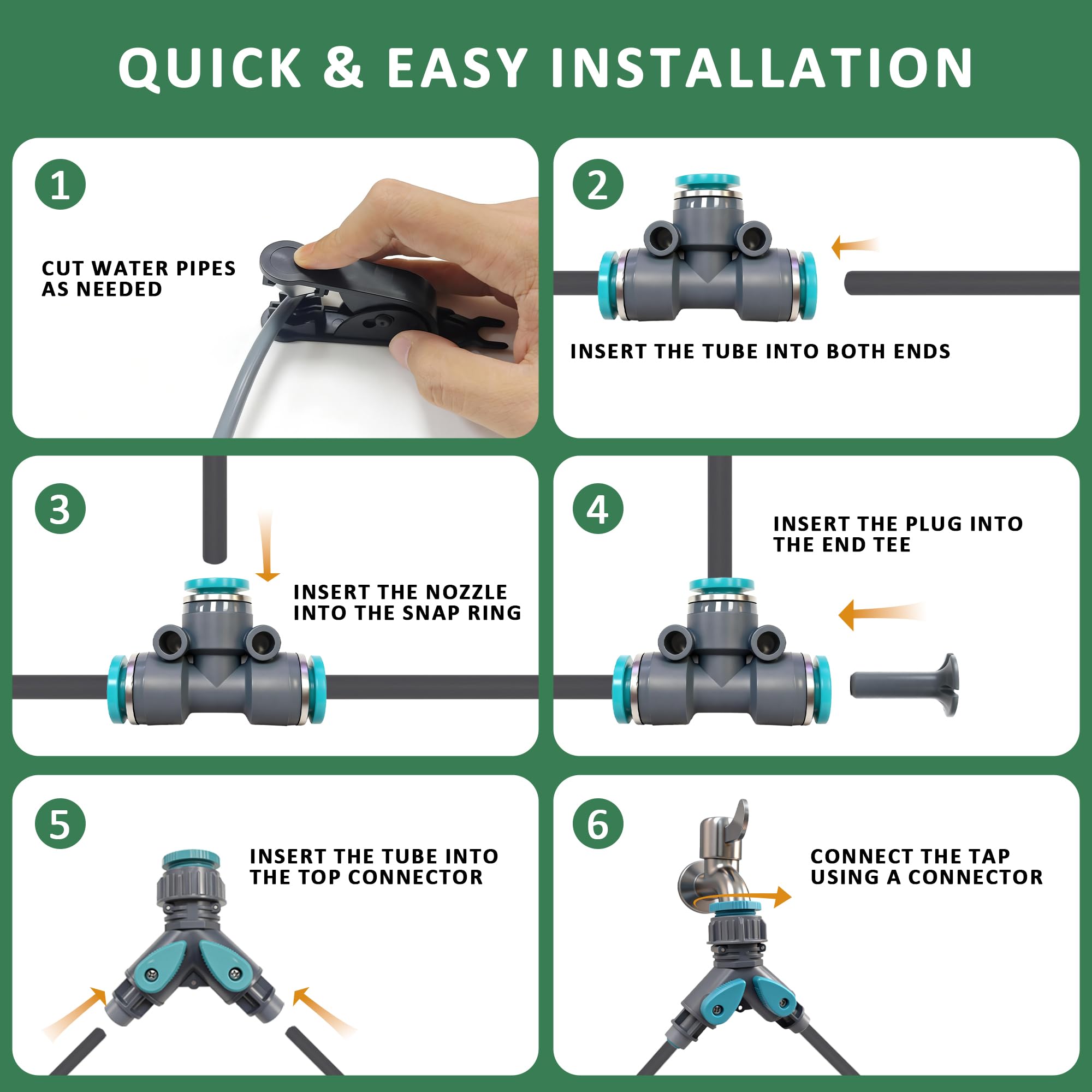 QUICK & EASY INSTALLATION

1

CUT WATER PIPES AS NEEDED

2

INSERT THE TUBE INTO BOTH ENDS

3

INSERT THE NOZZLE INTO THE SNAP RING

4

INSERT THE PLUG INTO THE END TEE

5

INSERT THE TUBE INTO THE TOP CONNECTOR

6

CONNECT THE TAP USING A CONNECTOR