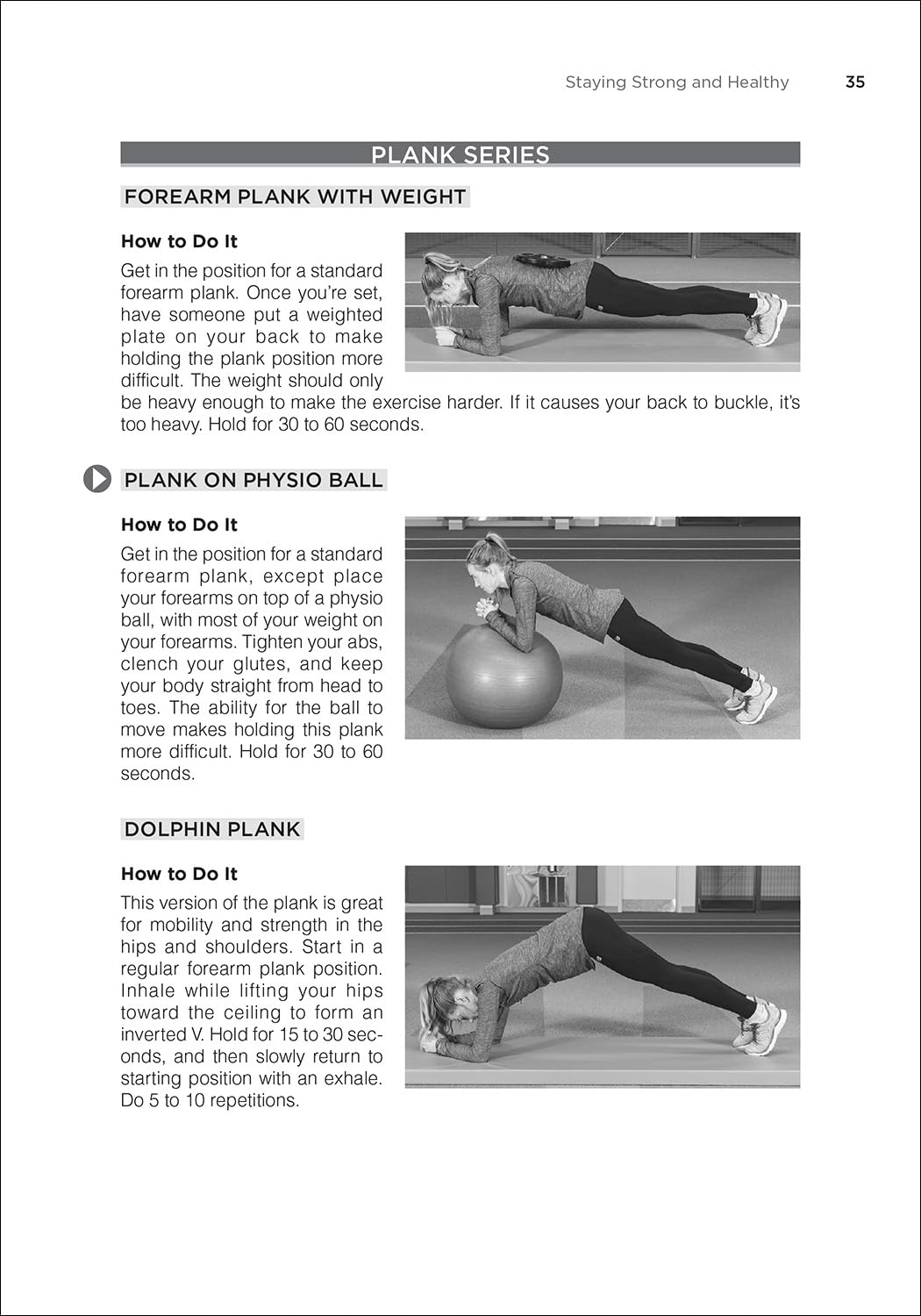 Staying Strong and Healthy 35

PLANK SERIES

FOREARM PLANK WITH WEIGHT

How to Do It

Get in the position for a standard forearm plank. Once you're set, have someone put a weighted plate on your back to make holding the plank position more difficult. The weight should only be heavy enough to make the exercise harder. If it causes your back to buckle, it's too heavy. Hold for 30 to 60 seconds.

PLANK ON PHYSIO BALL

How to Do It

Get in the position for a standard forearm plank, except place your forearms on top of a physio ball, with most of your weight on your forearms. Tighten your abs, clench your glutes, and keep your body straight from head to toes. The ability for the ball to move makes holding this plank more difficult. Hold for 30 to 60 seconds.

DOLPHIN PLANK

How to Do It

This version of the plank is great for mobility and strength in the hips and shoulders. Start in a regular forearm plank position. Inhale while lifting your hips toward the ceiling to form an inverted V. Hold for 15 to 30 seconds, and then slowly return to starting position with an exhale. Do 5 to 10 repetitions.