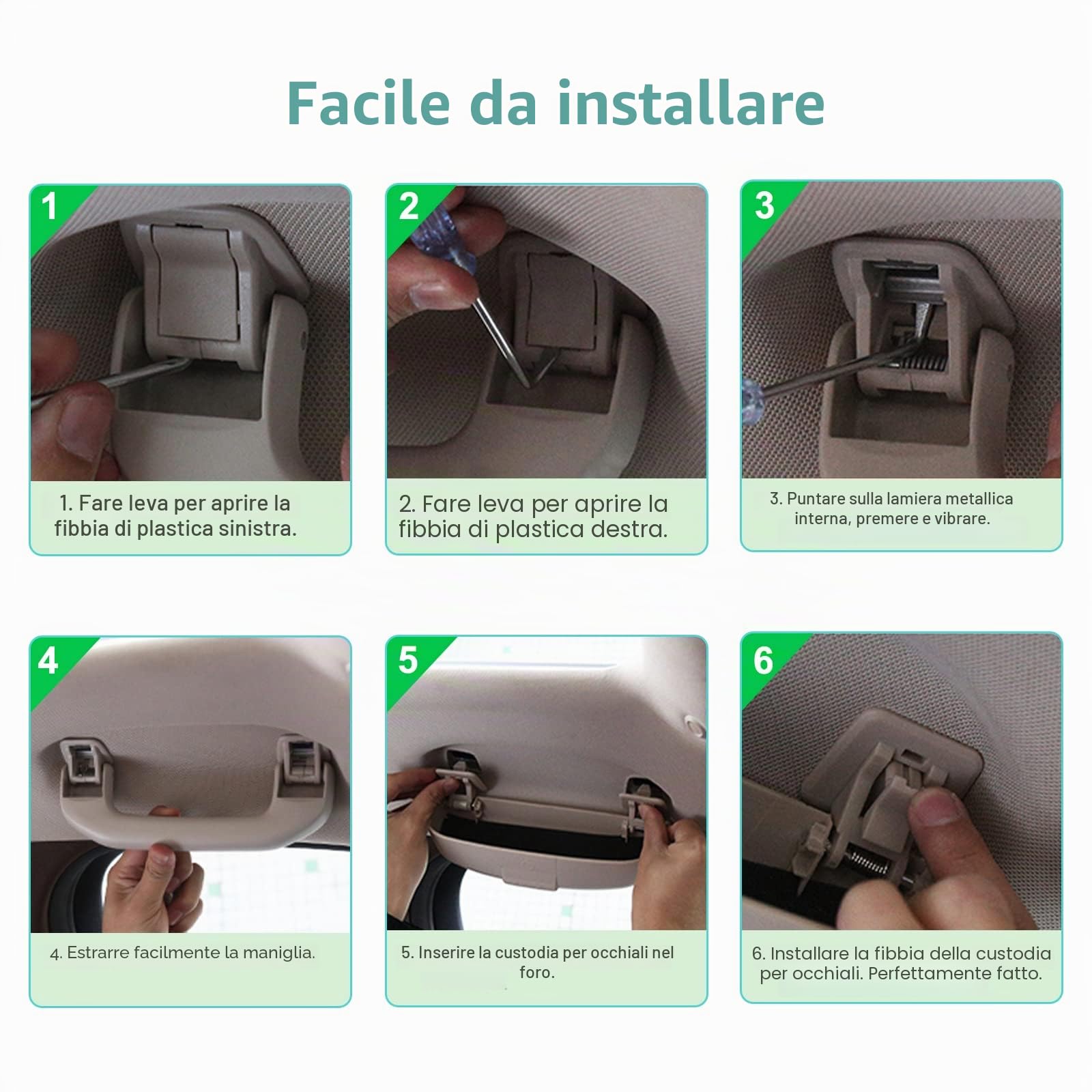 Facile da installare

1

1. Fare leva per aprire la fibbia di plastica sinistra.

2

2. Fare leva per aprire la fibbia di plastica destra.

3

3. Puntare sulla lamiera metallica interna, premere e vibrare.

4

4. Estrarre facilmente la maniglia.

5

5. Inserire la custodia per occhiali nel foro.

6

6. Installare la fibbia della custodia per occhiali. Perfettamente fatto.