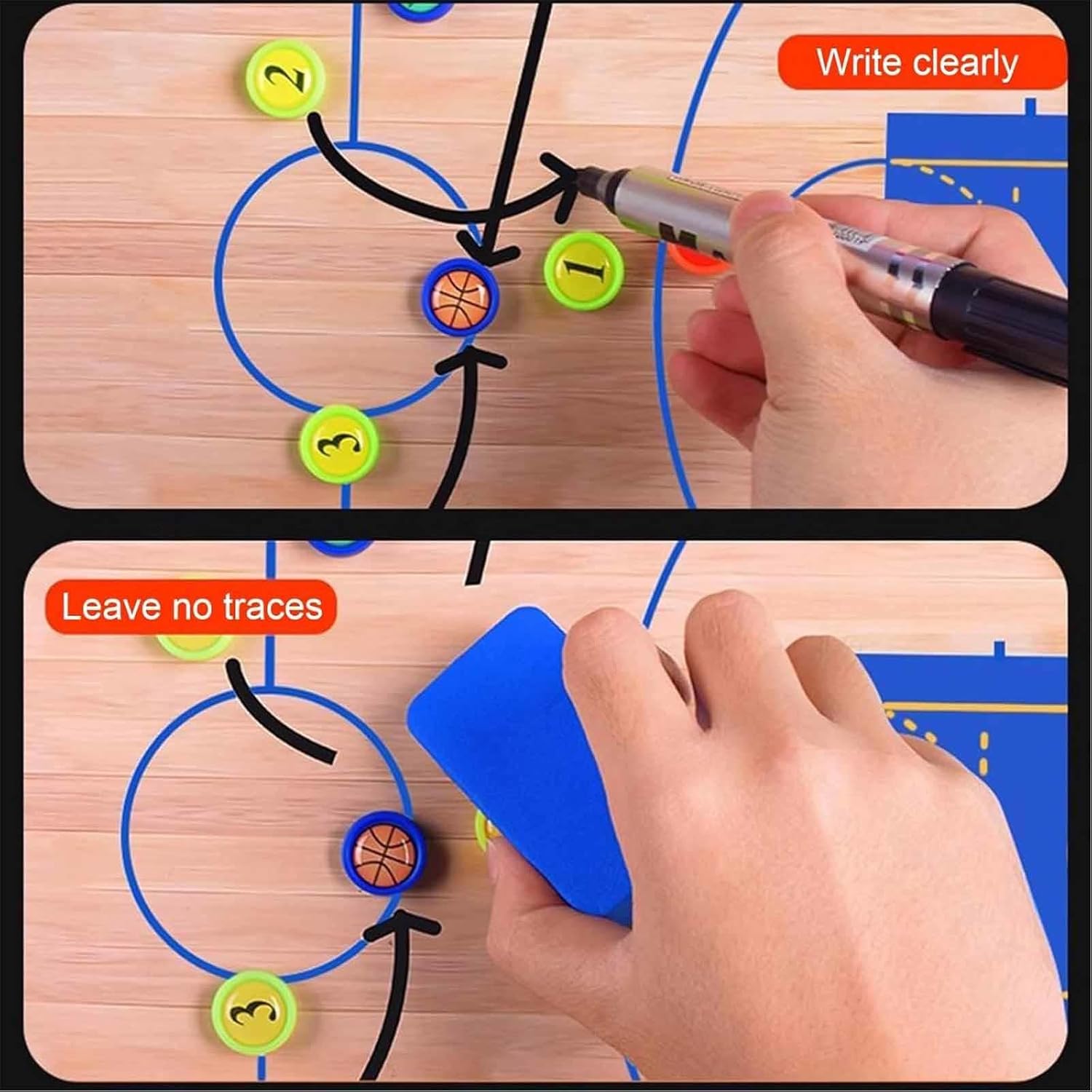 Write clearly

2

1

3

Leave no traces

3