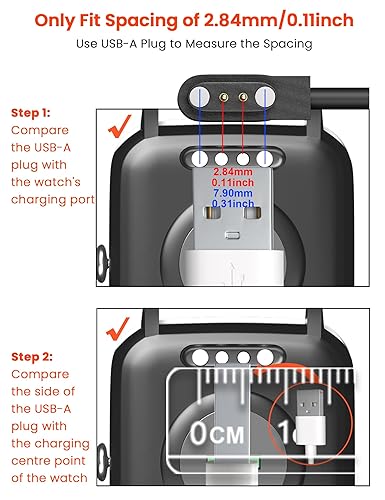 Only Fit Spacing of 2.84mm/0.11inch

Use USB-A Plug to Measure the Spacing

Step 1:
Compare the USB-A plug with the watch's charging port

2.84mm
0.11inch
7.90mm
0.31inch

Step 2:
Compare the side of the USB-A plug with the charging centre point of the watch

0CM
1