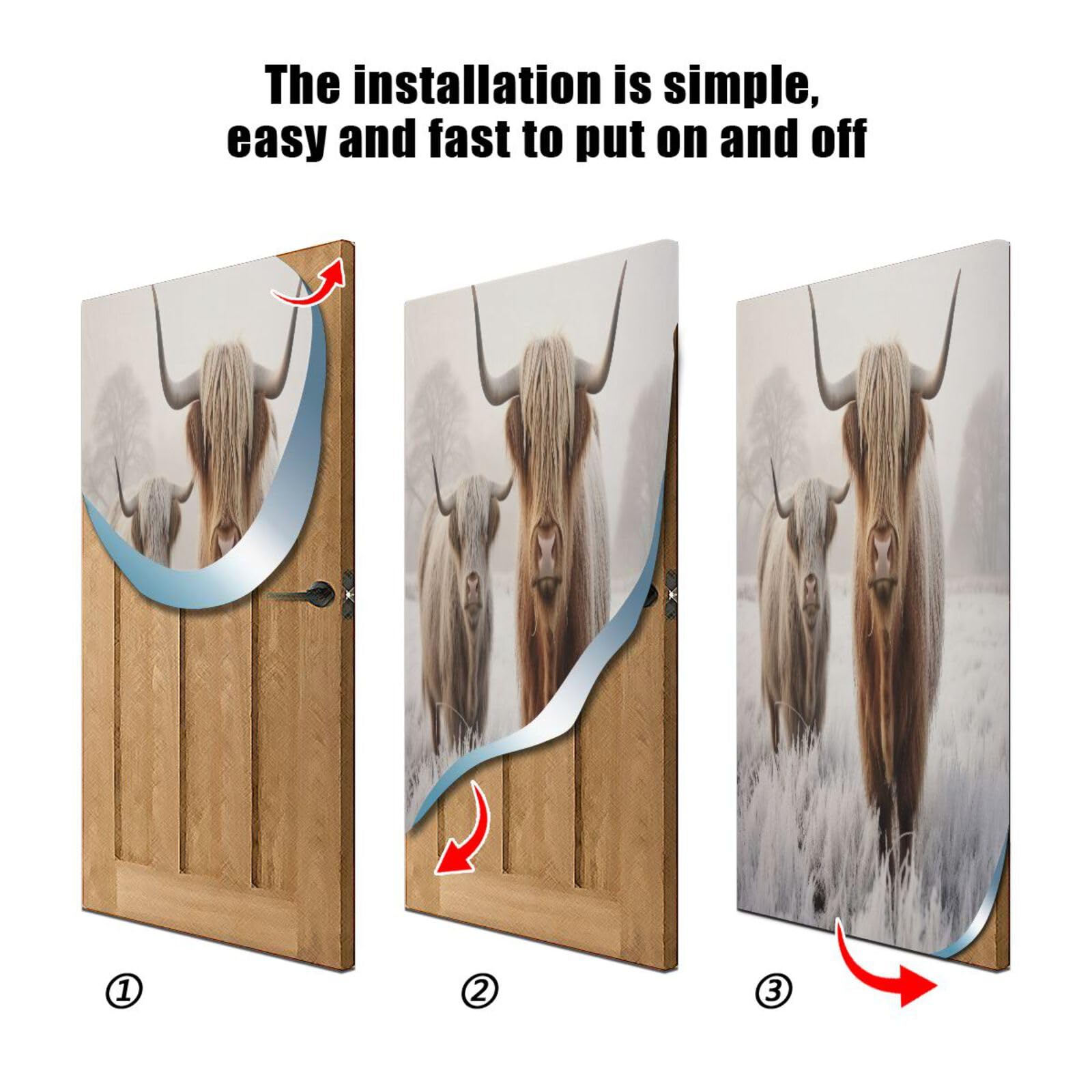 The installation is simple, easy and fast to put on and off

①

②

③