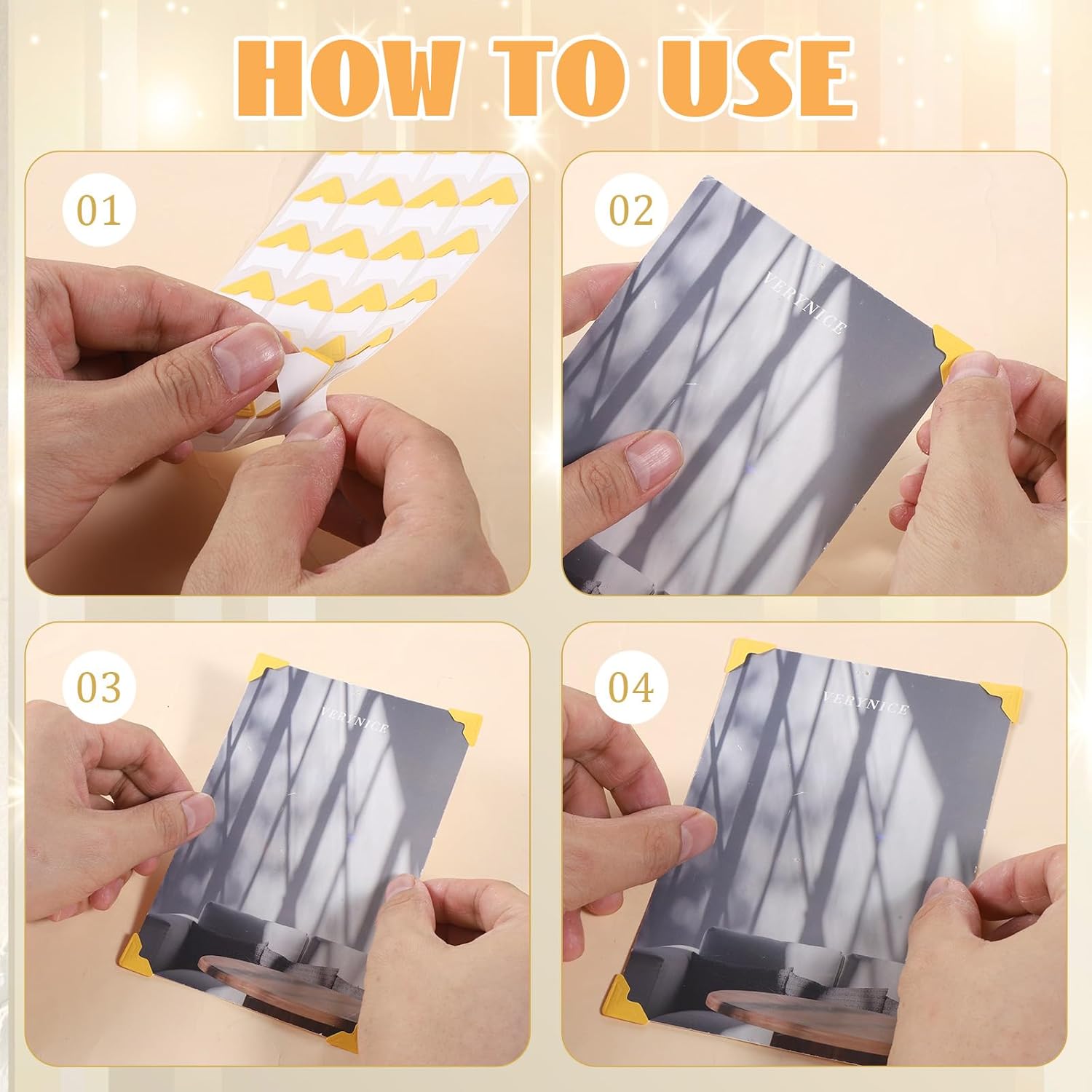 HOW TO USE

01

02

VERYNICE

03

VERYNICE

04

VERYNICE