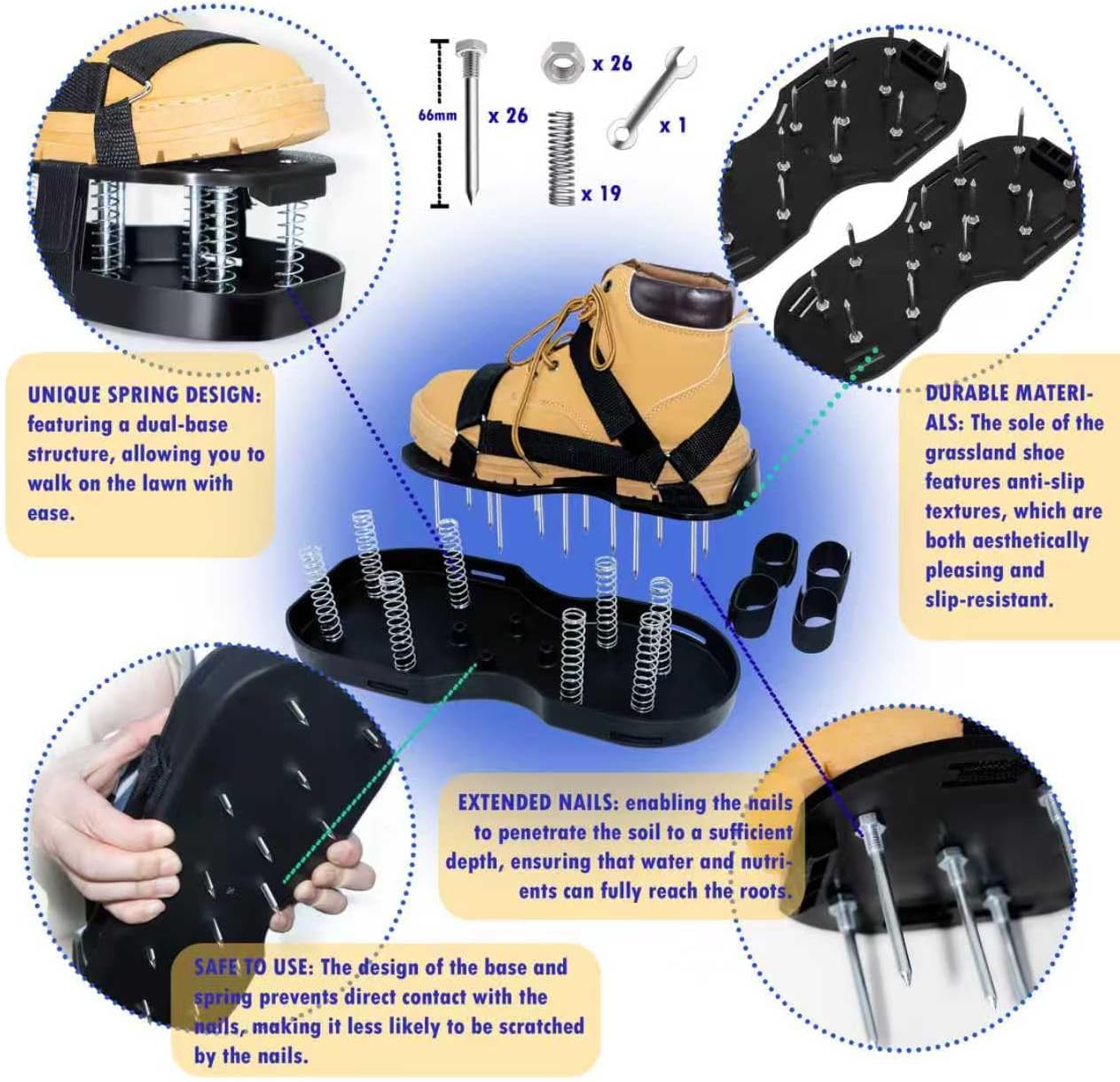 66mm

x 26

x 26

x 19

x 1

UNIQUE SPRING DESIGN: featuring a dual-base structure, allowing you to walk on the lawn with ease.

DURABLE MATERIALS: The sole of the grassland shoe features anti-slip textures, which are both aesthetically pleasing and slip-resistant.

EXTENDED NAILS: enabling the nails to penetrate the soil to a sufficient depth, ensuring that water and nutrients can fully reach the roots.

SAFE TO USE: The design of the base and spring prevents direct contact with the nails, making it less likely to be scratched by the nails.