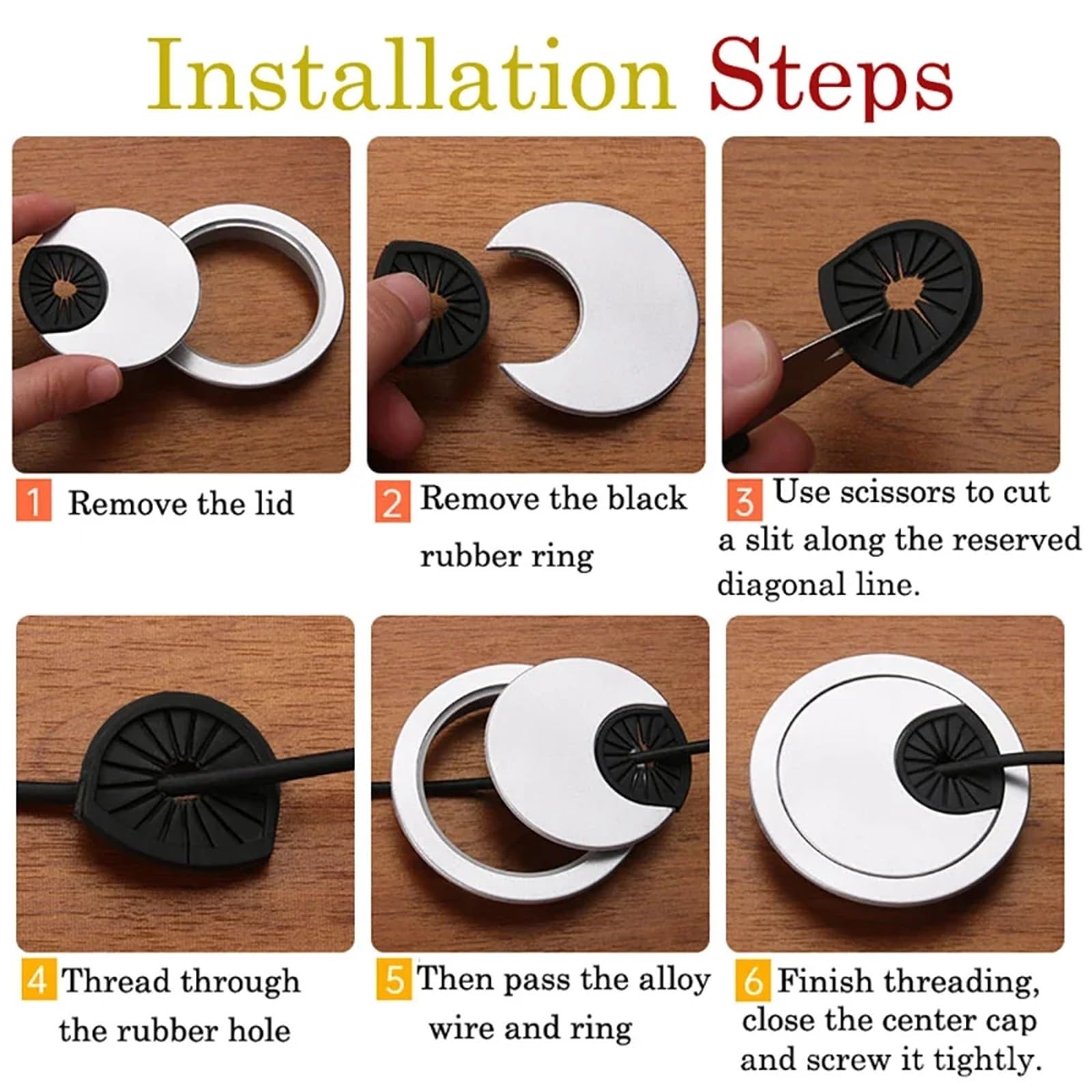 Installation Steps

1 Remove the lid

2 Remove the black rubber ring

3 Use scissors to cut a slit along the reserved diagonal line.

4 Thread through the rubber hole

5 Then pass the alloy wire and ring

6 Finish threading, close the center cap and screw it tightly.