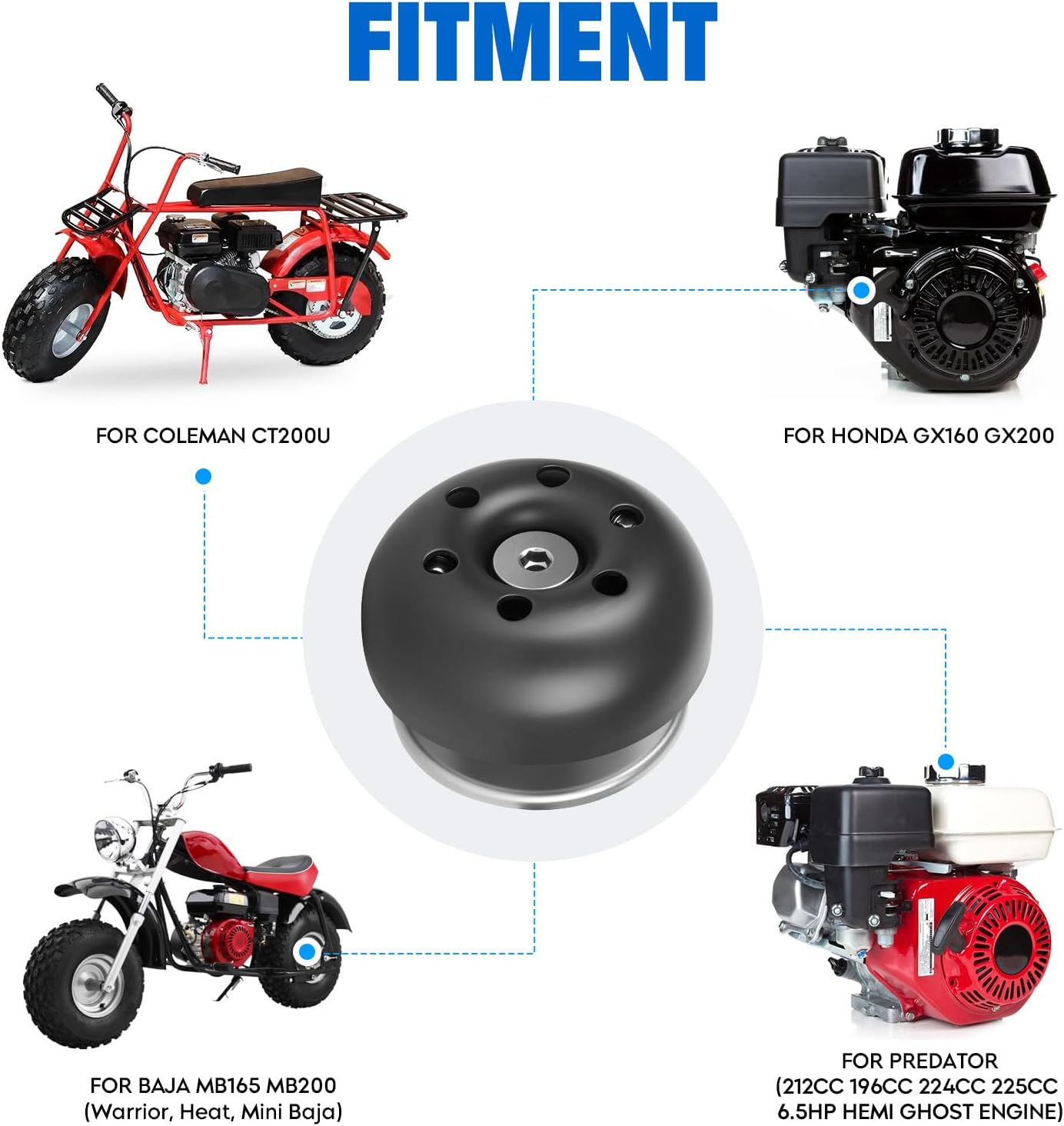 FITMENT

FOR COLEMAN CT200U

FOR HONDA GX160 GX200

FOR BAJA MB165 MB200
(Warrior, Heat, Mini Baja)

FOR PREDATOR
(212CC 196CC 224CC 225CC
6.5HP HEMI GHOST ENGINE)