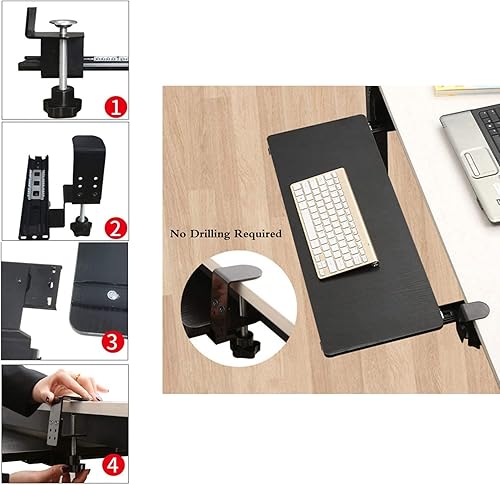 1

2

3

4

No Drilling Required