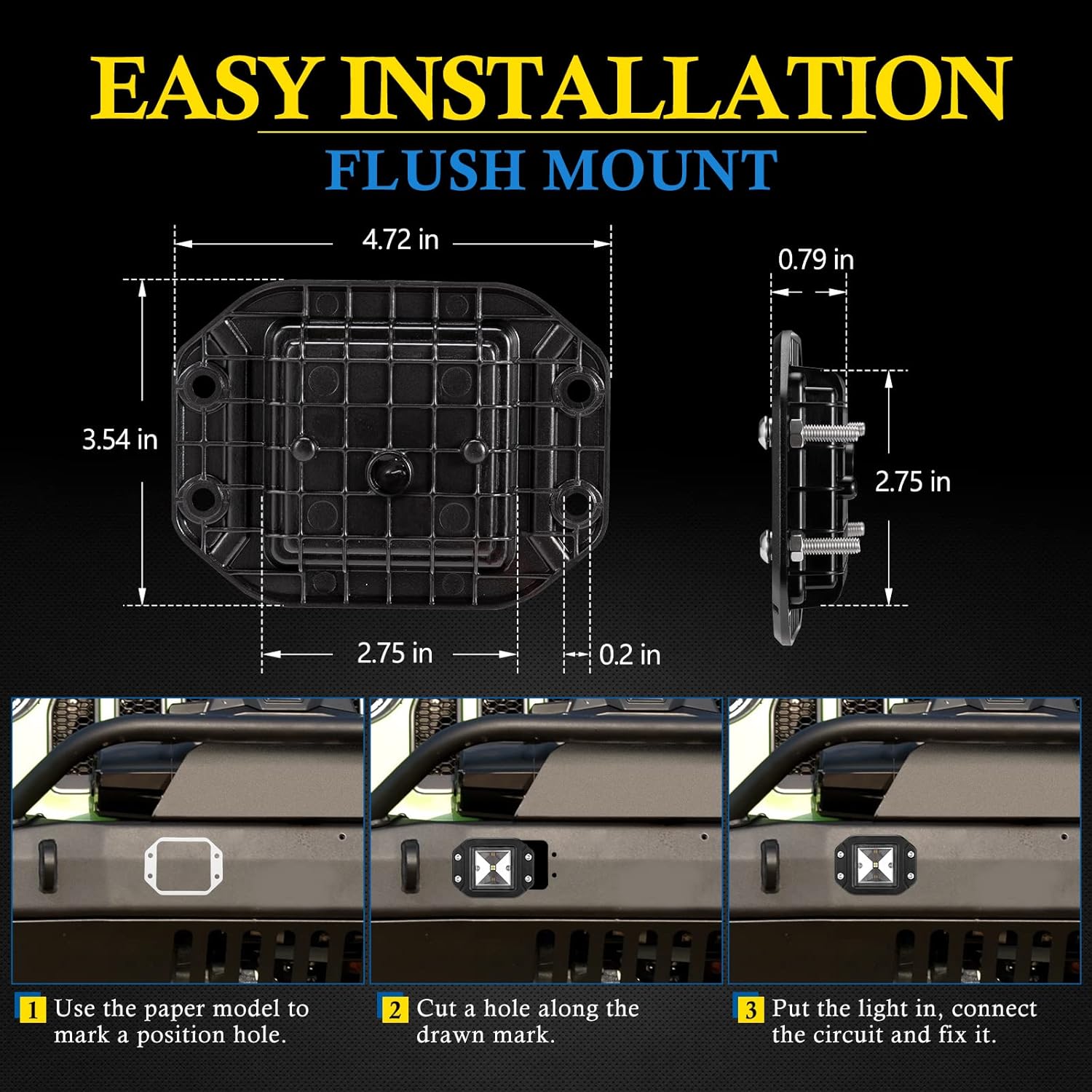 EASY INSTALLATION

FLUSH MOUNT

4.72 in

3.54 in

2.75 in

0.2 in

0.79 in

2.75 in

1 Use the paper model to mark a position hole.

2 Cut a hole along the drawn mark.

3 Put the light in, connect the circuit and fix it.