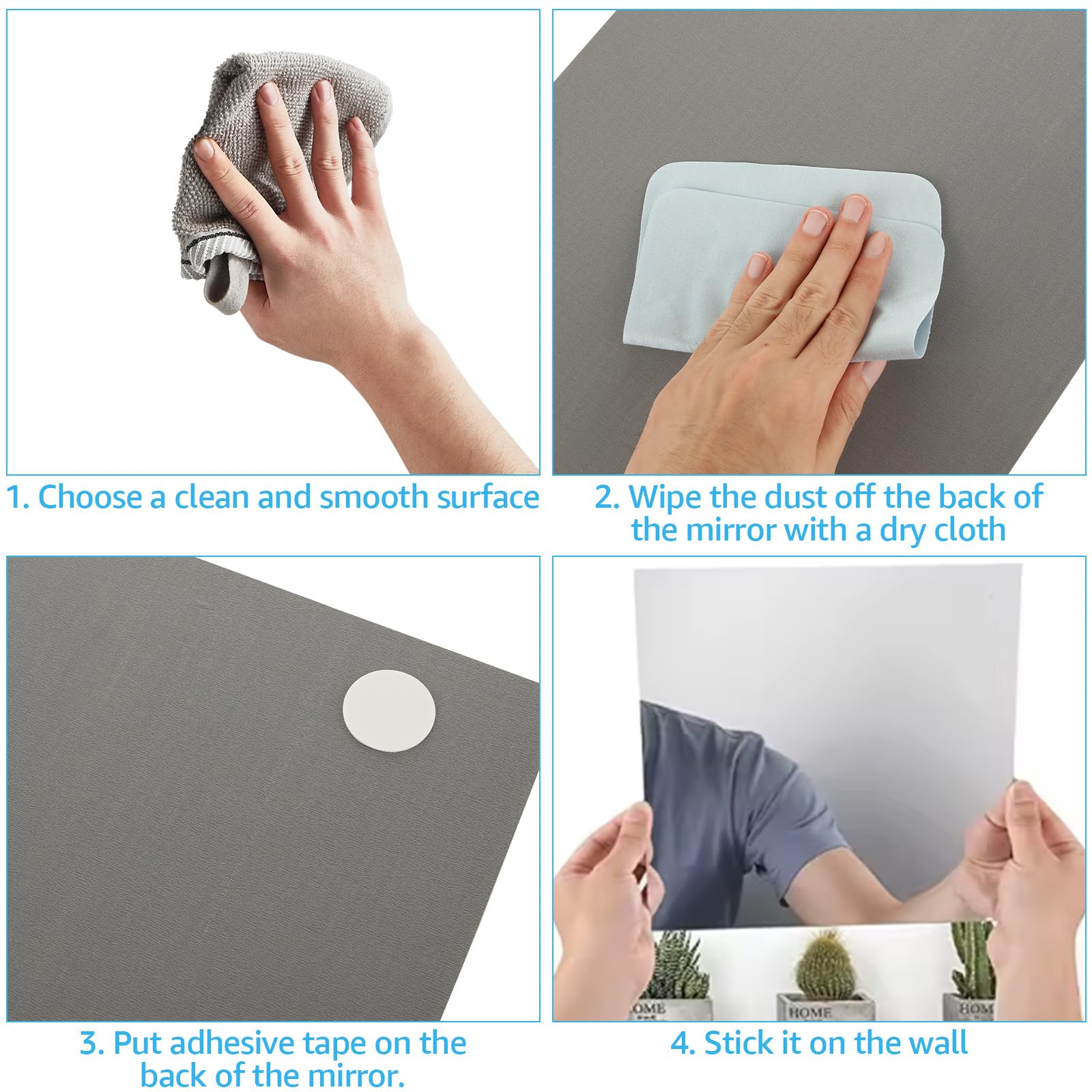 1. Choose a clean and smooth surface

2. Wipe the dust off the back of the mirror with a dry cloth

3. Put adhesive tape on the back of the mirror.

OME

HOME

HOM

4. Stick it on the wall