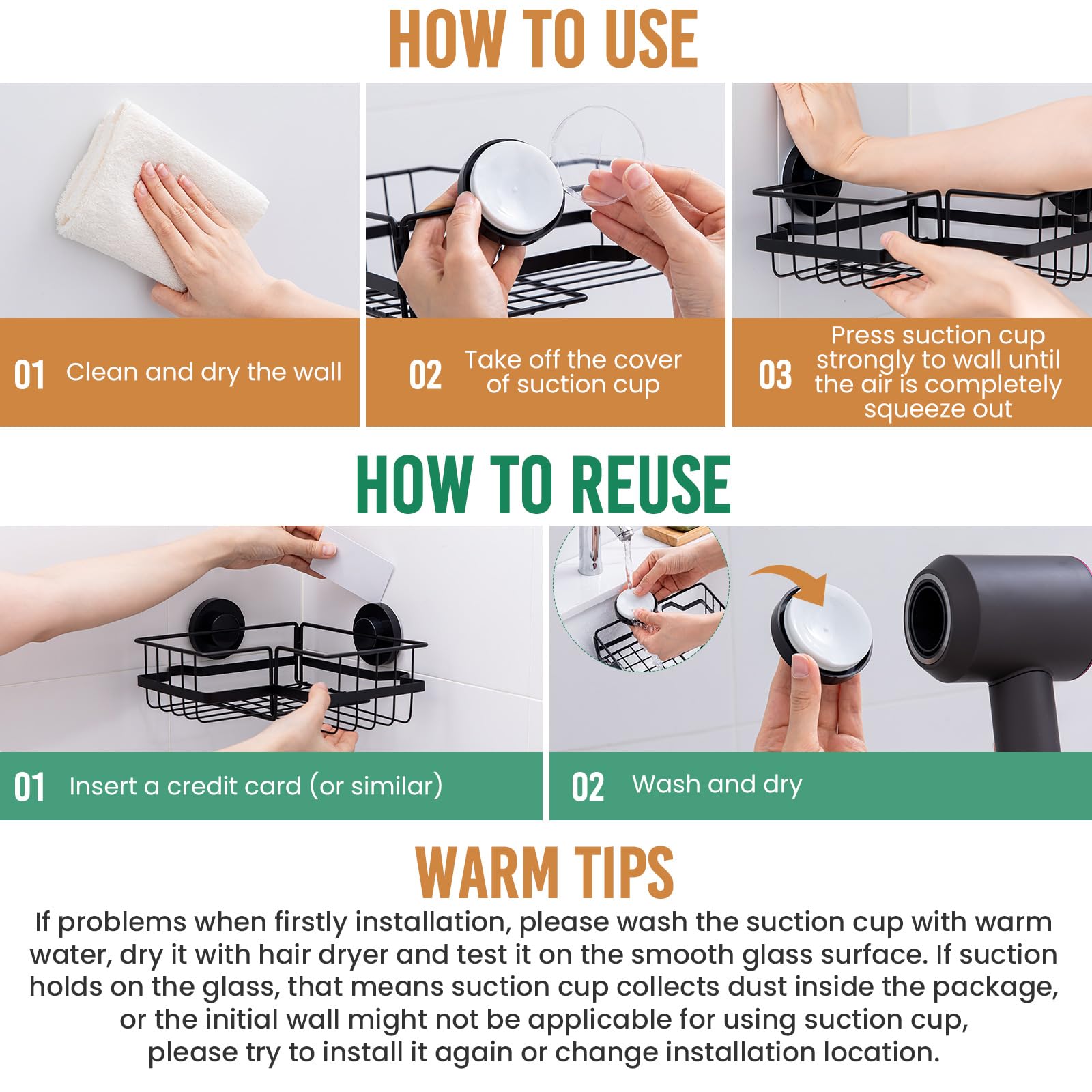 HOW TO USE

01 Clean and dry the wall

02 Take off the cover of suction cup

03 Press suction cup strongly to wall until the air is completely squeeze out

HOW TO REUSE

01 Insert a credit card (or similar)

02 Wash and dry

WARM TIPS

If problems when firstly installation, please wash the suction cup with warm water, dry it with hair dryer and test it on the smooth glass surface. If suction holds on the glass, that means suction cup collects dust inside the package, or the initial wall might not be applicable for using suction cup, please try to install it again or change installation location.