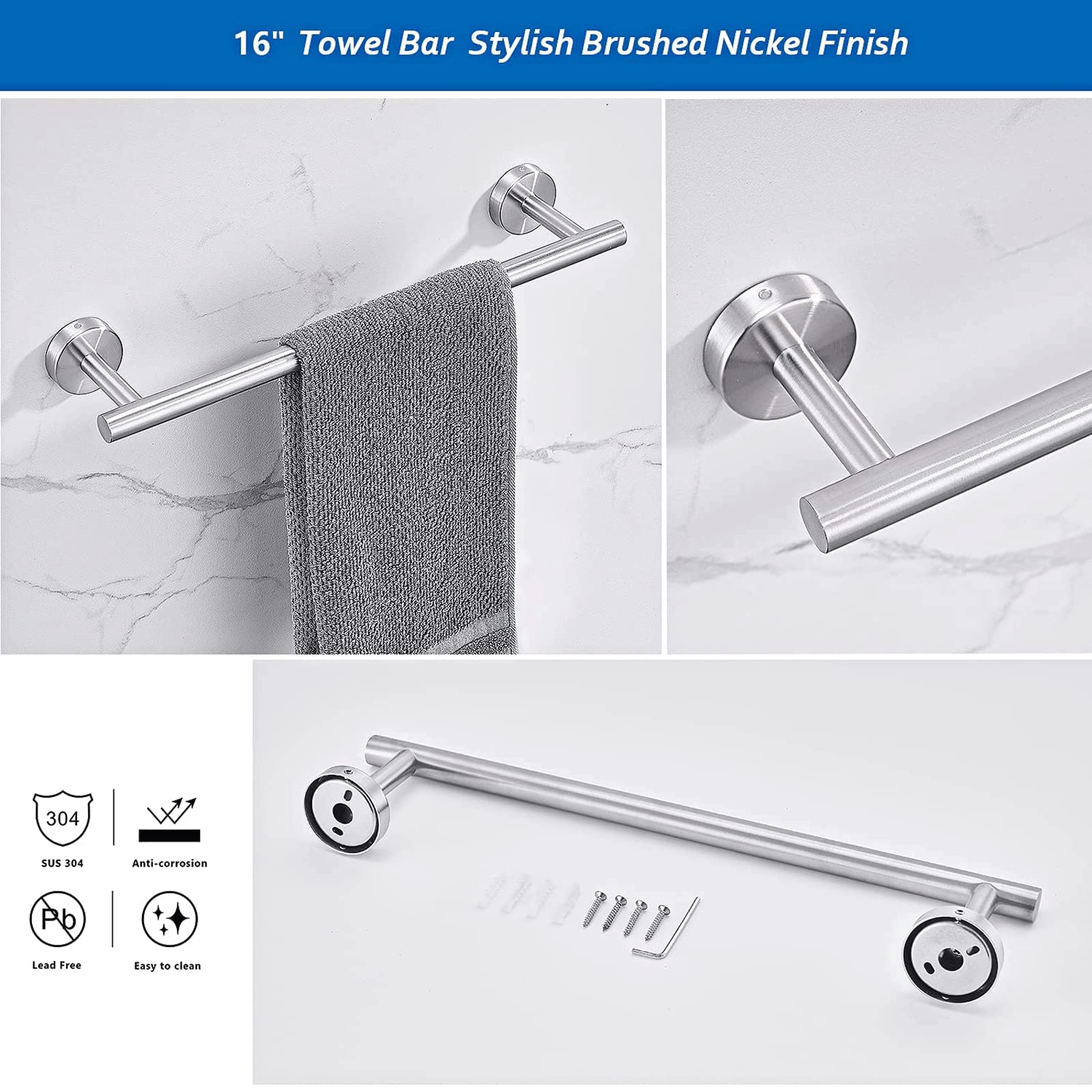 16" Towel Bar Stylish Brushed Nickel Finish

304

SUS 304

Anti-corrosion

Pb

Lead Free

Easy to clean